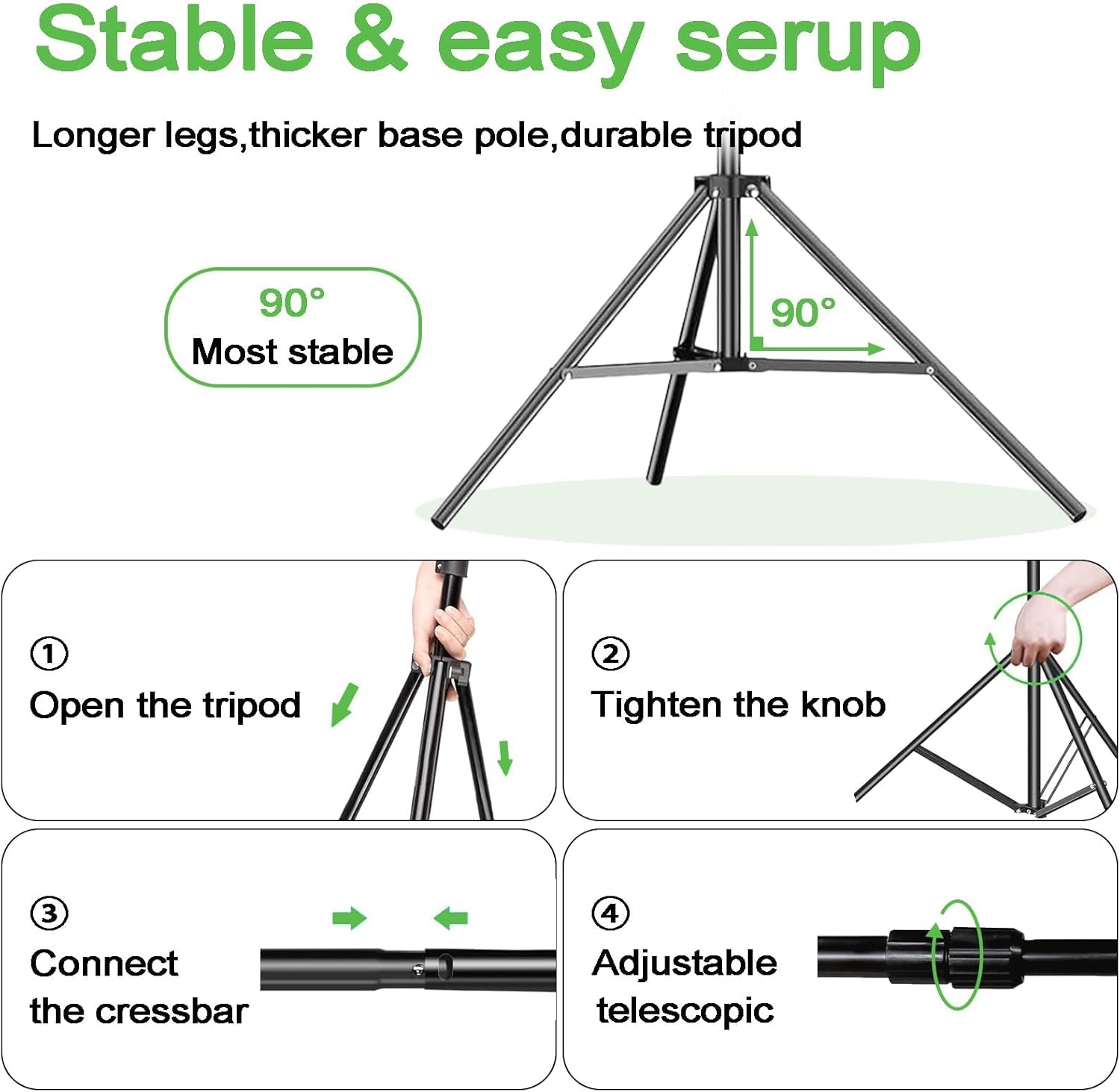 Stable & easy serup

Longer legs,thicker base pole,durable tripod

90°
Most stable

90°

①
Open the tripod

②
Tighten the knob

③
Connect the cressbar

④
Adjustable telescopic