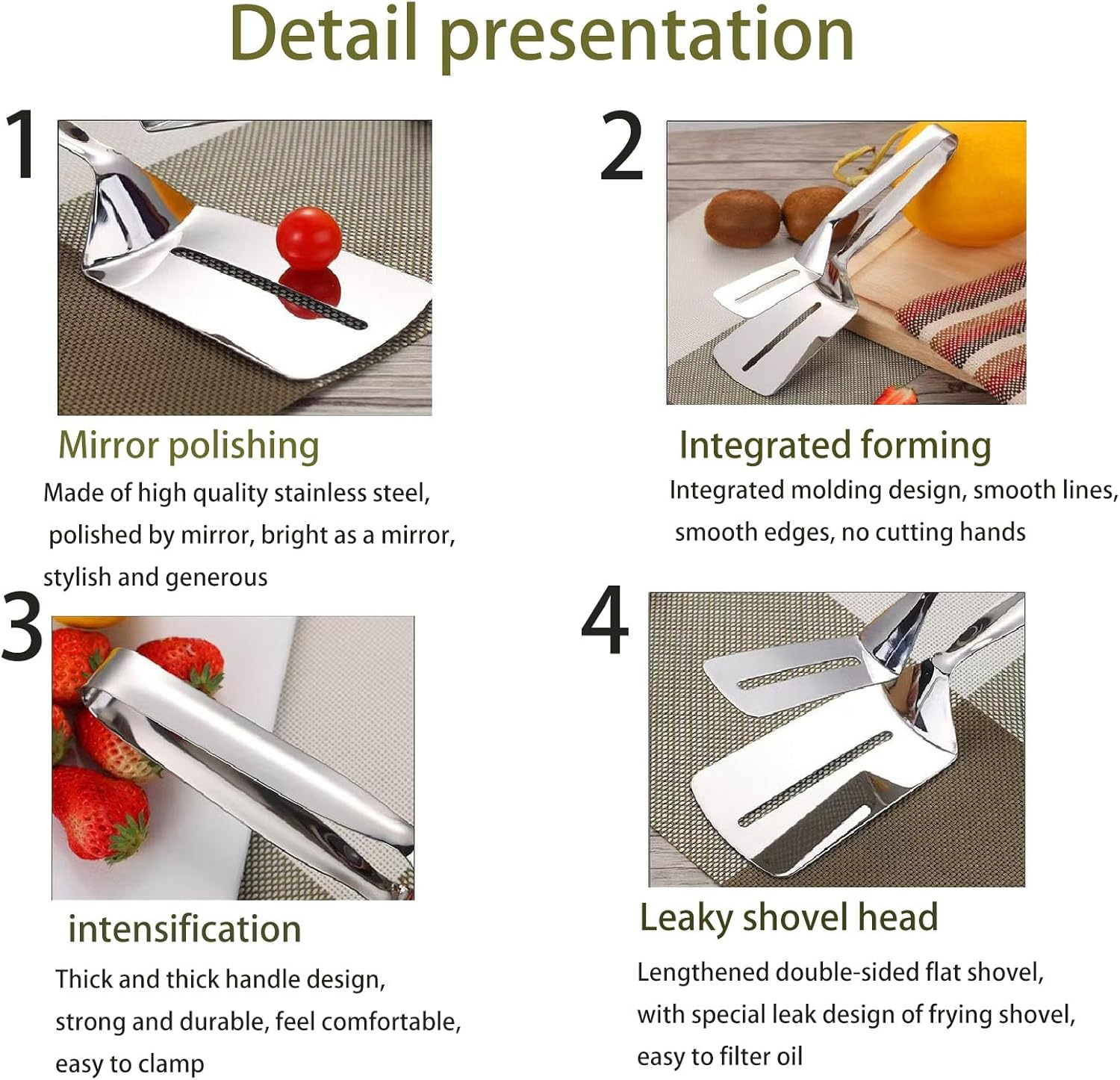 Detail presentation

1

Mirror polishing

Made of high quality stainless steel, polished by mirror, bright as a mirror, stylish and generous

2

Integrated forming

Integrated molding design, smooth lines, smooth edges, no cutting hands

3

intensification

Thick and thick handle design, strong and durable, feel comfortable, easy to clamp

4

Leaky shovel head

Lengthened double-sided flat shovel, with special leak design of frying shovel, easy to filter oil