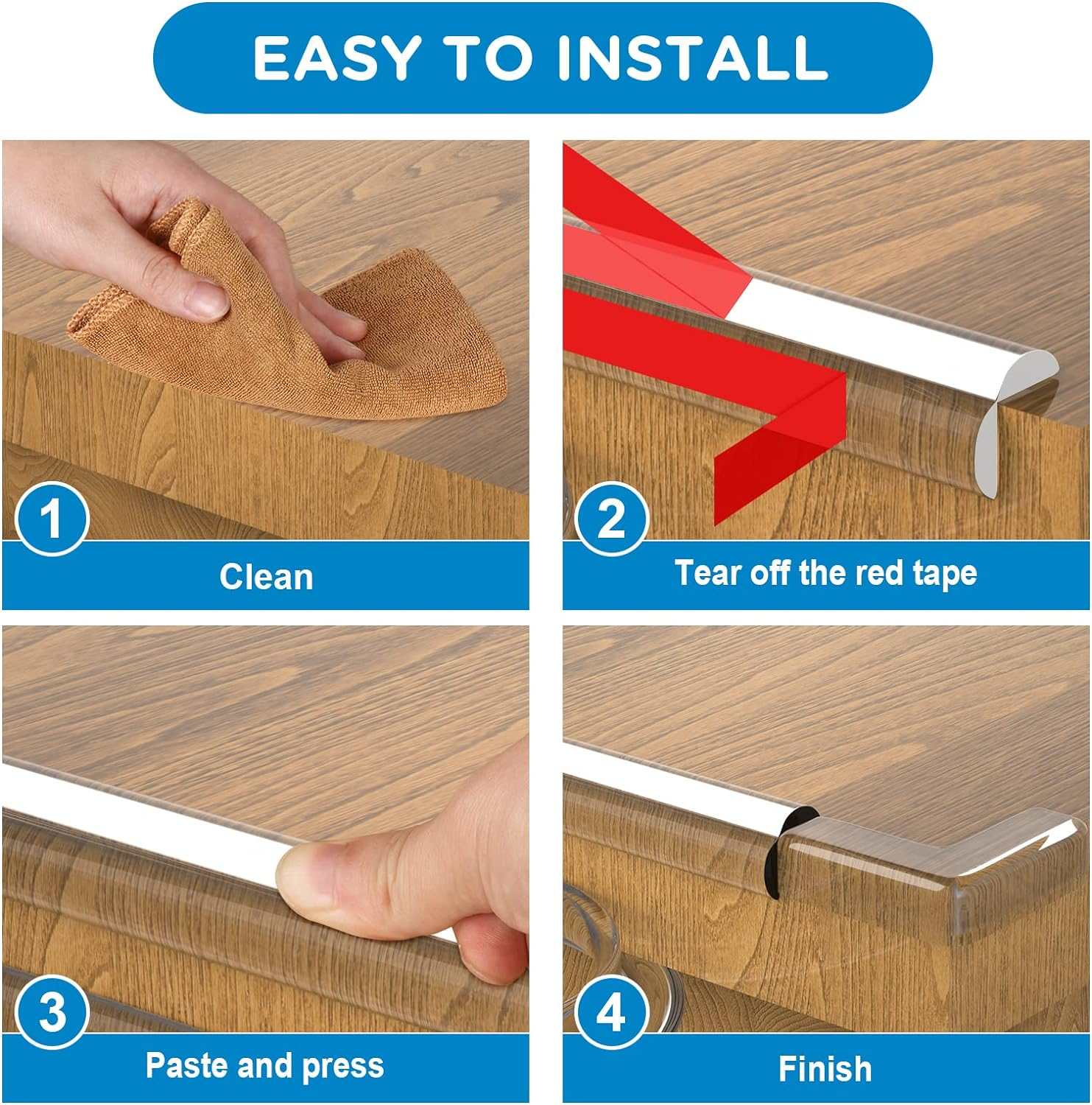 EASY TO INSTALL

1
Clean

2
Tear off the red tape

3
Paste and press

4
Finish