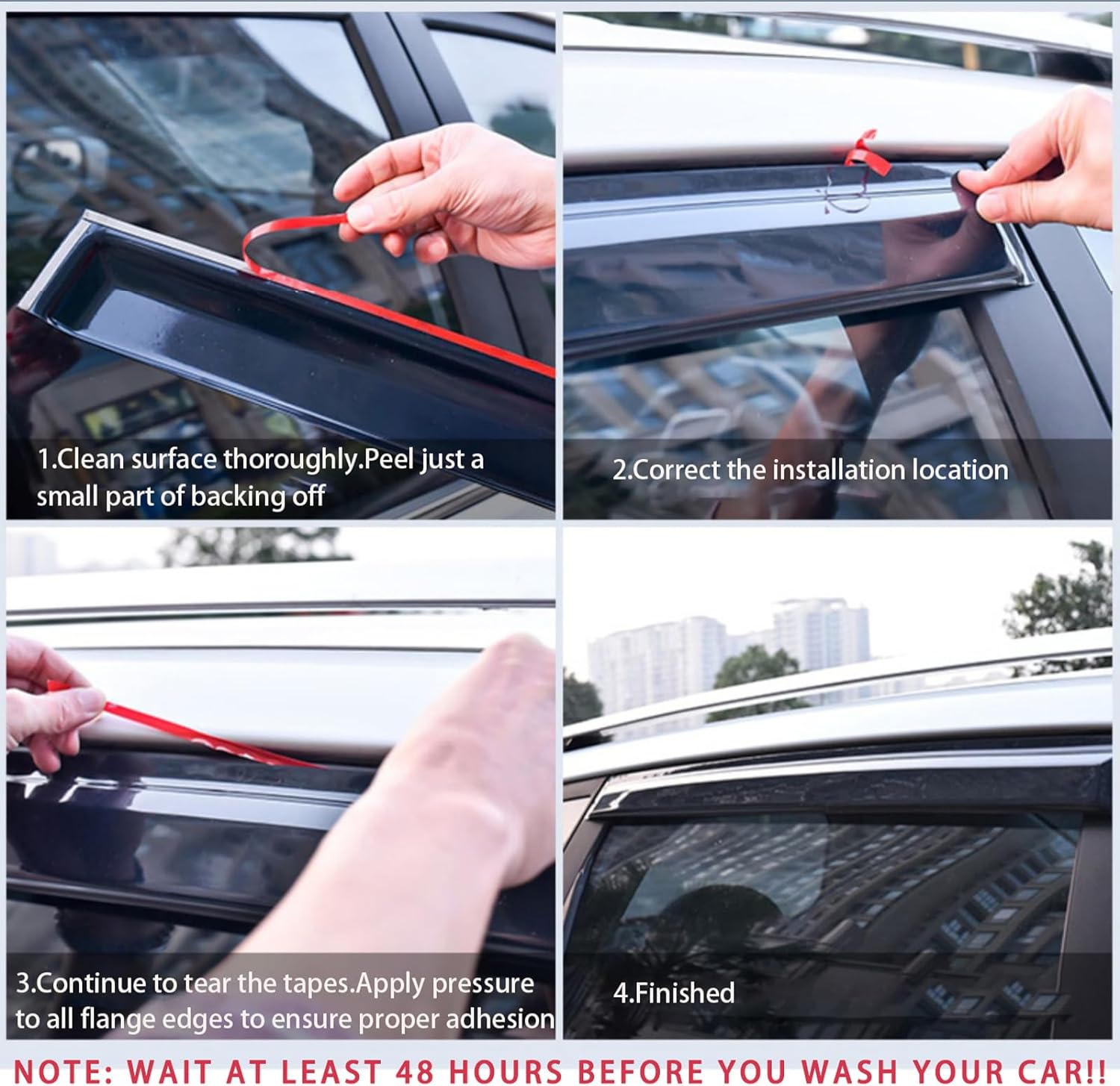 1.Clean surface thoroughly.Peel just a small part of backing off

2.Correct the installation location

3.Continue to tear the tapes.Apply pressure to all flange edges to ensure proper adhesion

4.Finished

NOTE: WAIT AT LEAST 48 HOURS BEFORE YOU WASH YOUR CAR!!