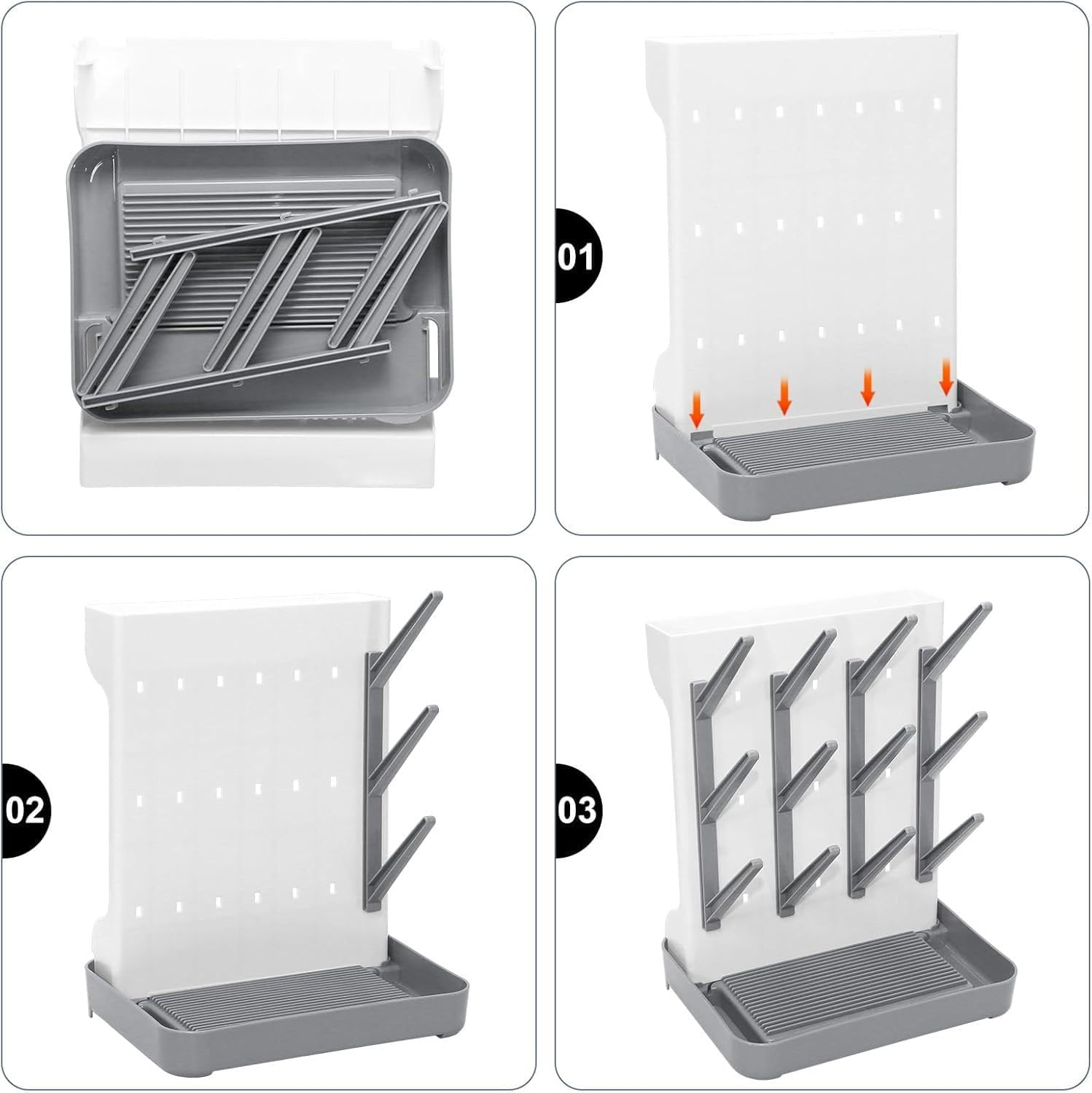 01

02

03