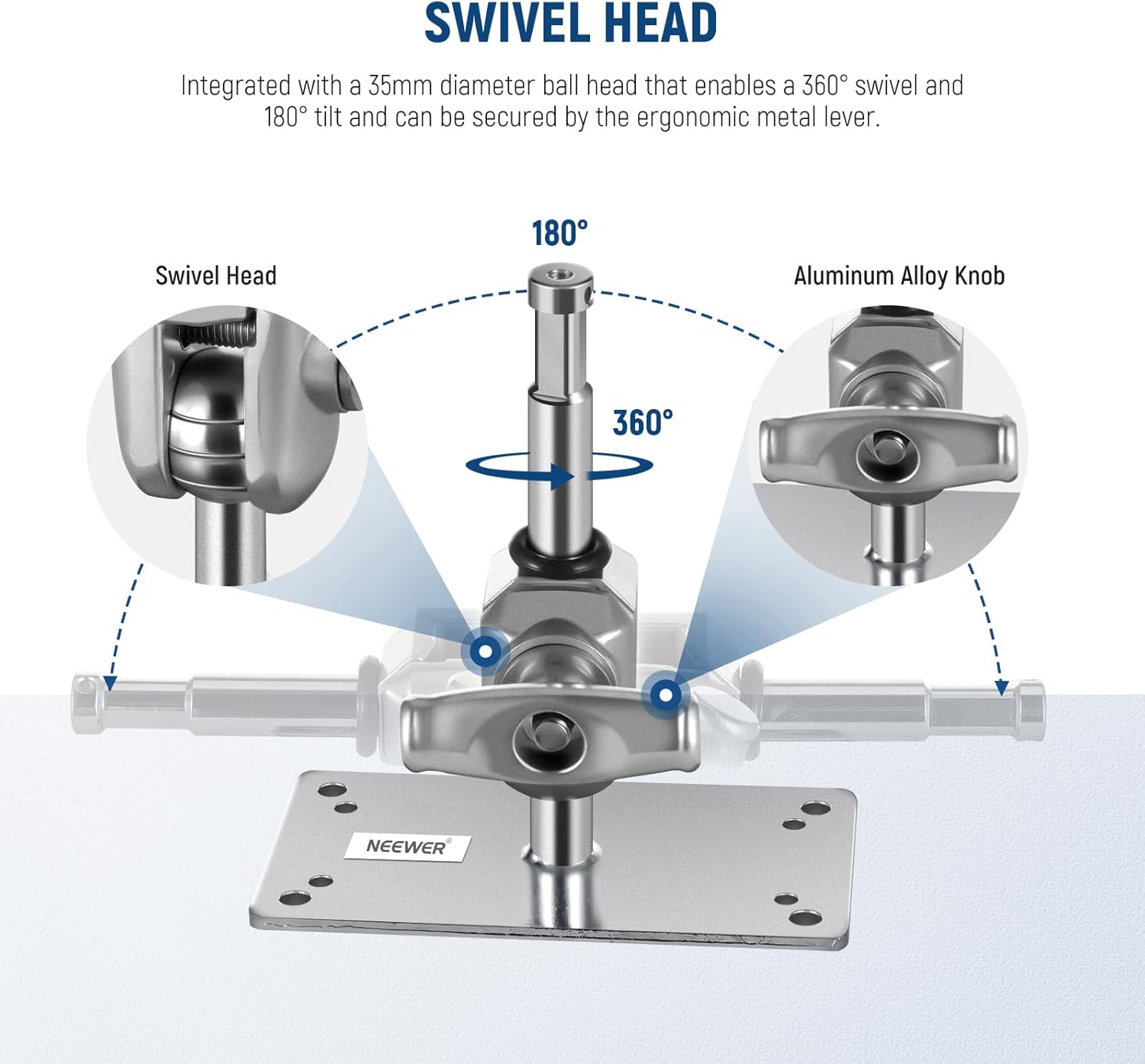 SWIVEL HEAD

Integrated with a 35mm diameter ball head that enables a 360° swivel and 180° tilt and can be secured by the ergonomic metal lever.

180°

Swivel Head

Aluminum Alloy Knob

360°

NEEWER®