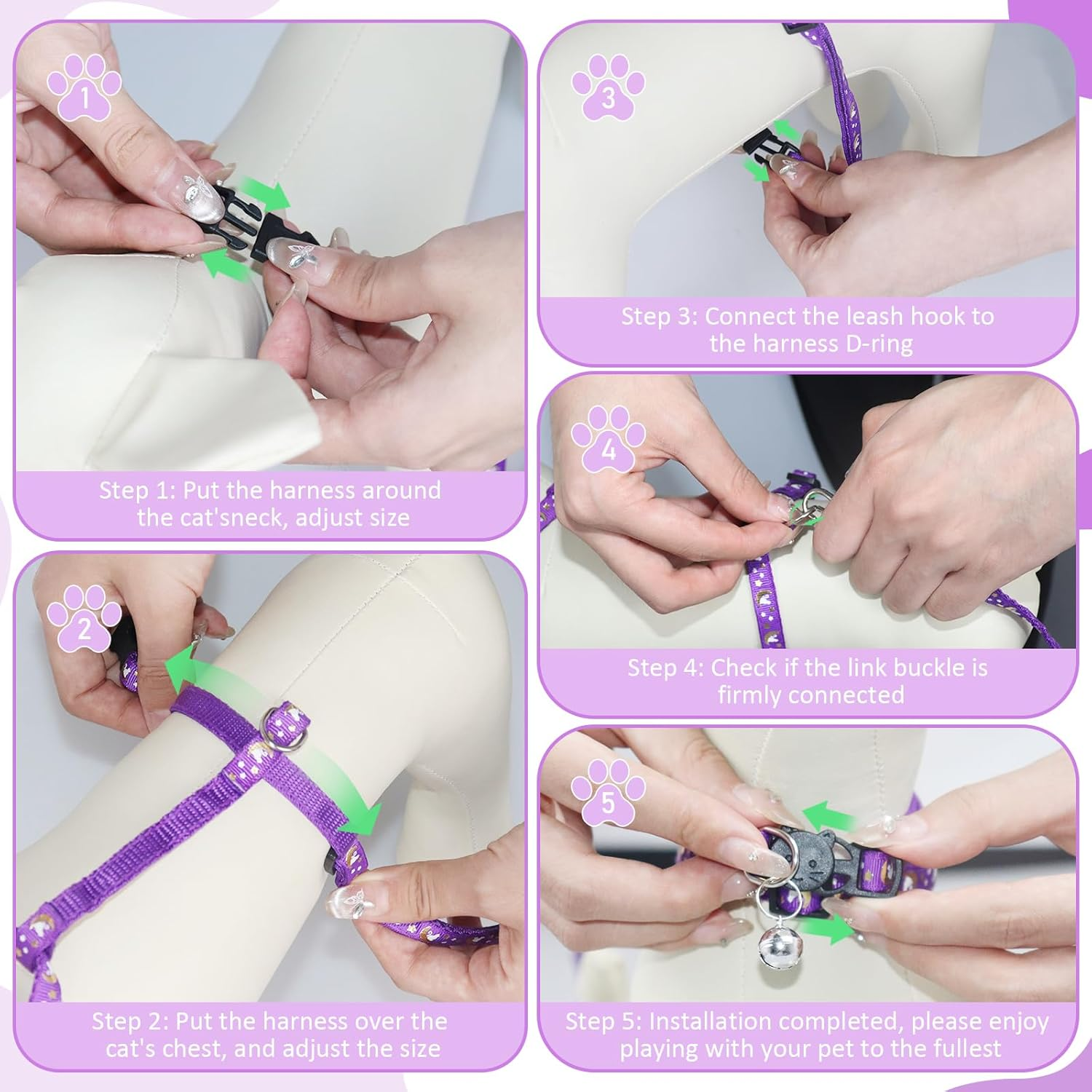 1

Step 1: Put the harness around the cat'sneck, adjust size

2

Step 2: Put the harness over the cat's chest, and adjust the size

3

Step 3: Connect the leash hook to the harness D-ring

4

Step 4: Check if the link buckle is firmly connected

5

Step 5: Installation completed, please enjoy playing with your pet to the fullest