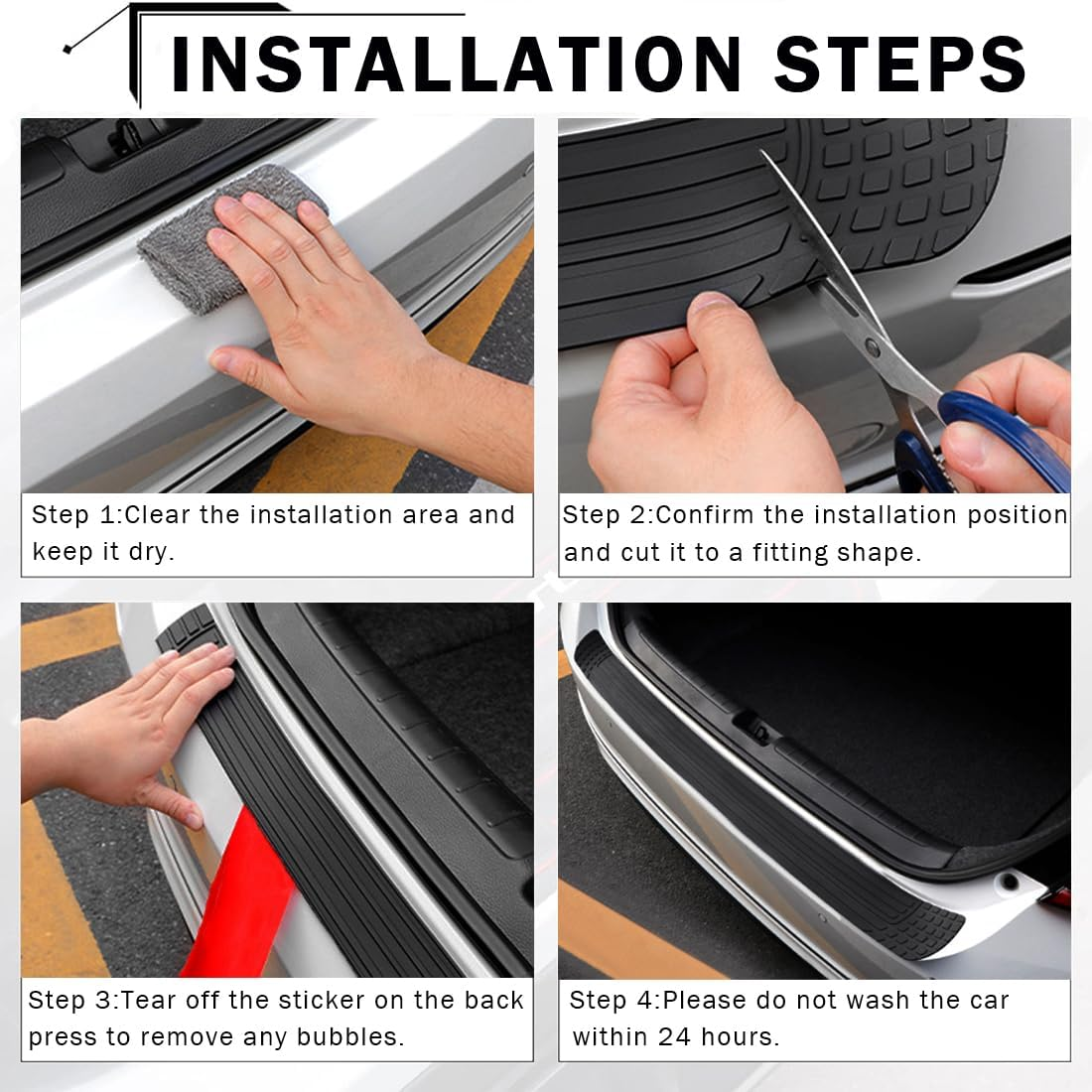 INSTALLATION STEPS

Step 1:Clear the installation area and keep it dry.

Step 2:Confirm the installation position and cut it to a fitting shape.

Step 3:Tear off the sticker on the back press to remove any bubbles.

Step 4:Please do not wash the car within 24 hours.