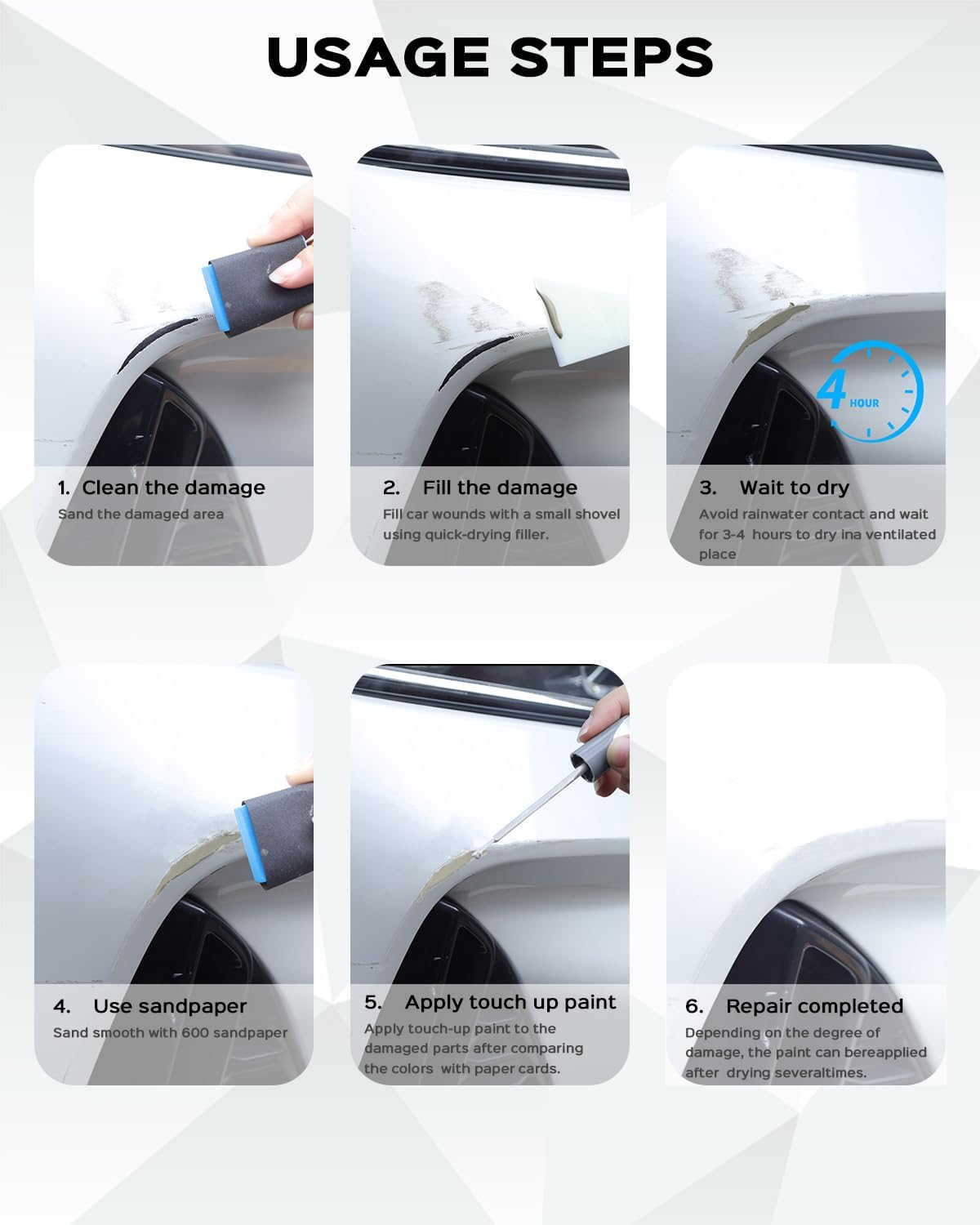 USAGE STEPS

1. Clean the damage
Sand the damaged area

2. Fill the damage
Fill car wounds with a small shovel using quick-drying filler.

4 HOUR

3. Wait to dry
Avoid rainwater contact and wait for 3-4 hours to dry ina ventilated place

4. Use sandpaper
Sand smooth with 600 sandpaper

5. Apply touch up paint
Apply touch-up paint to the damaged parts after comparing the colors with paper cards.

6. Repair completed
Depending on the degree of damage, the paint can bereapplied after drying severaltimes.