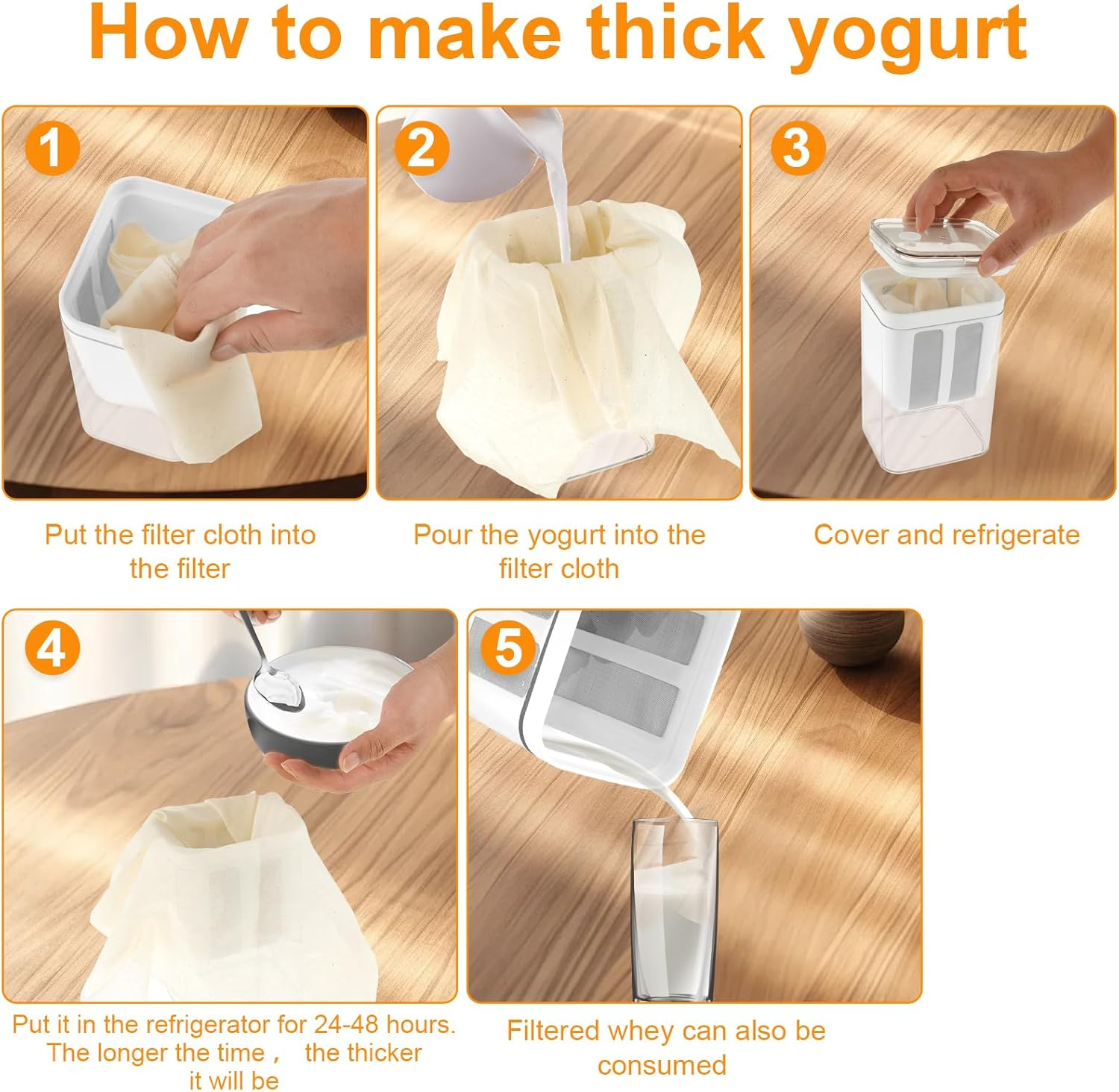 How to make thick yogurt

1

Put the filter cloth into the filter

2

Pour the yogurt into the filter cloth

3

Cover and refrigerate

4

Put it in the refrigerator for 24-48 hours. The longer the time， the thicker it will be

5

Filtered whey can also be consumed