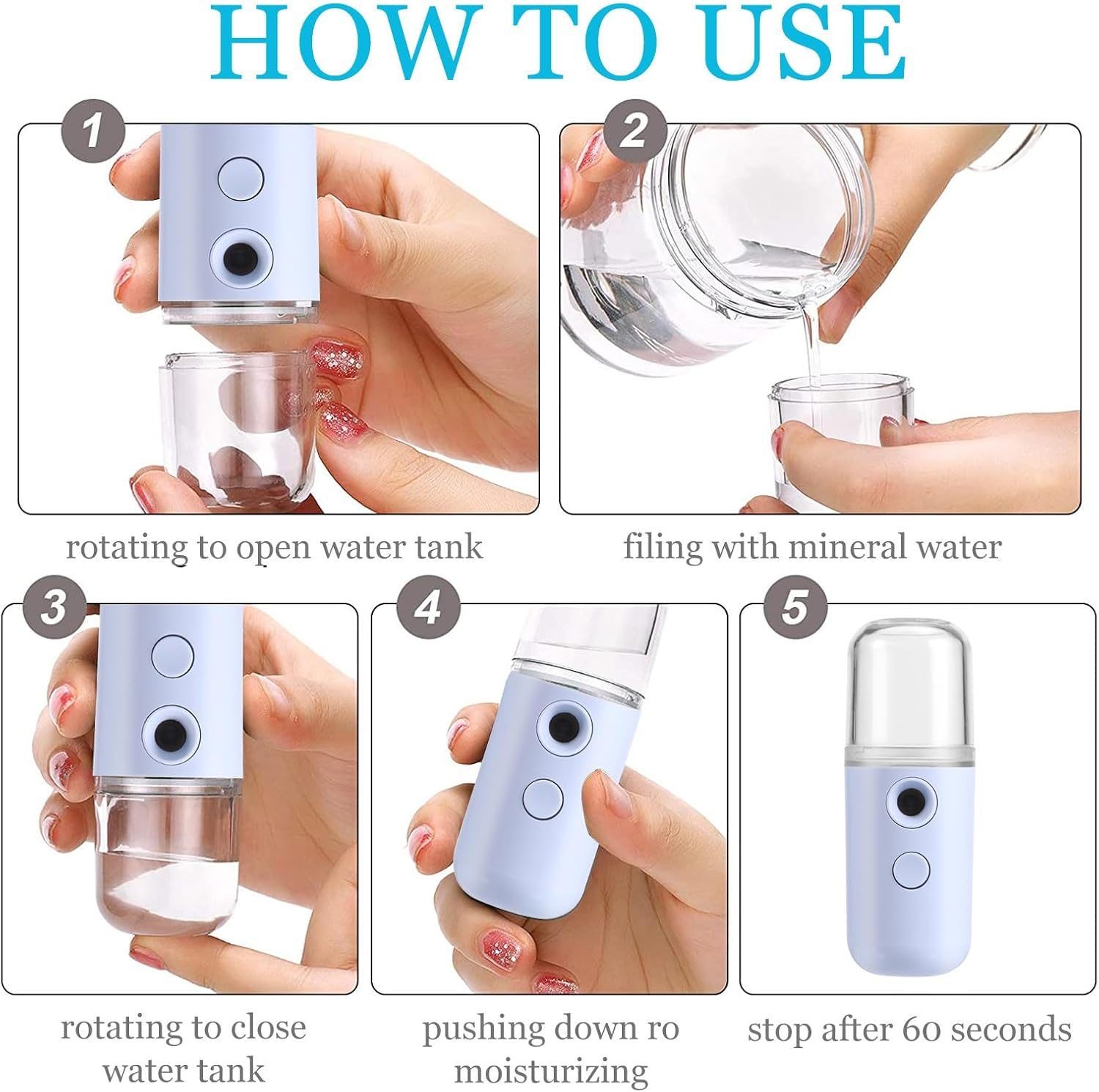 HOW TO USE

1

rotating to open water tank

2

filing with mineral water

3

rotating to close water tank

4

pushing down ro moisturizing

5

stop after 60 seconds