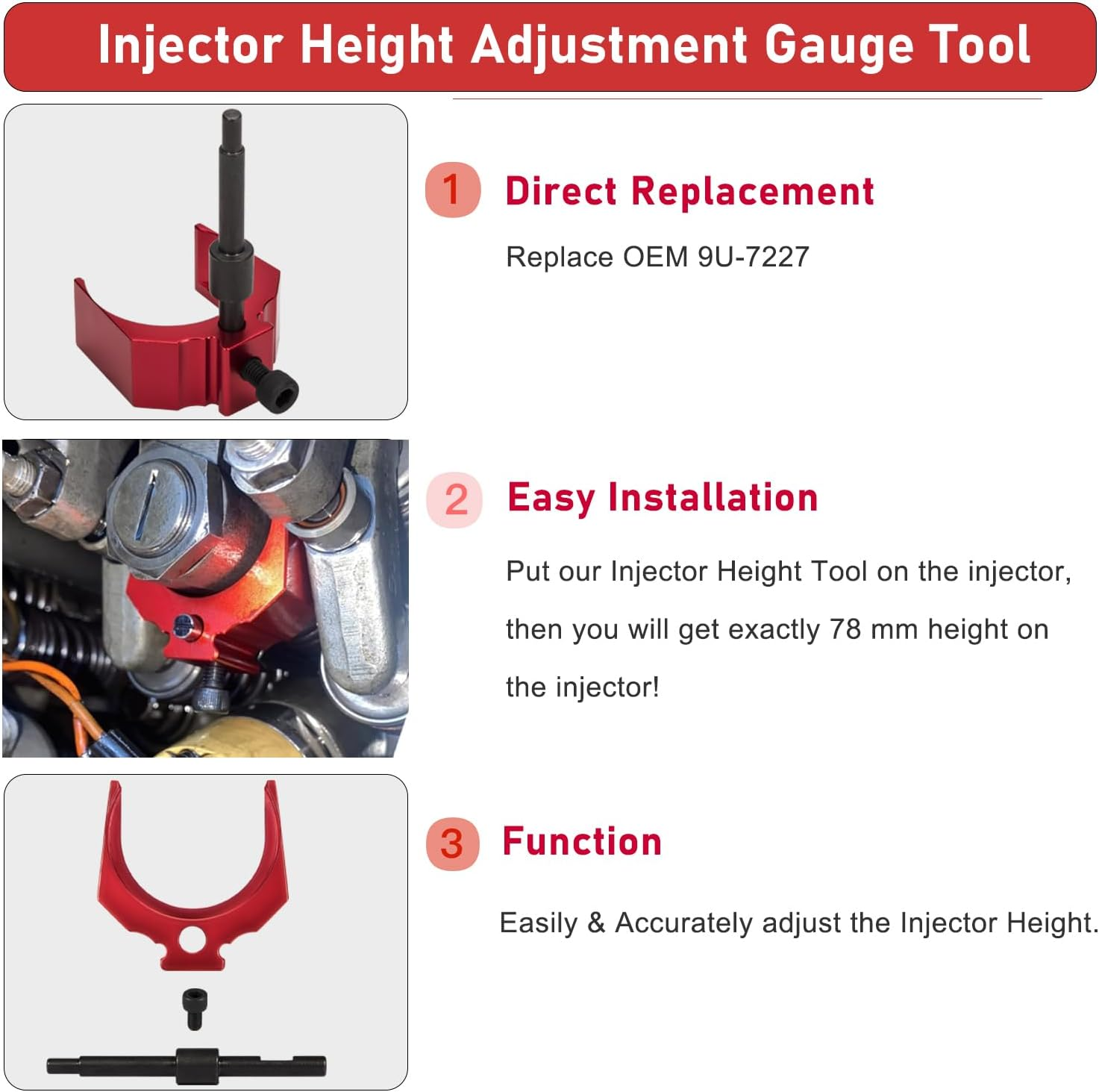 Injector Height Adjustment Gauge Tool

1 Direct Replacement

Replace OEM 9U-7227

2 Easy Installation

Put our Injector Height Tool on the injector, then you will get exactly 78 mm height on the injector!

3 Function

Easily & Accurately adjust the Injector Height.