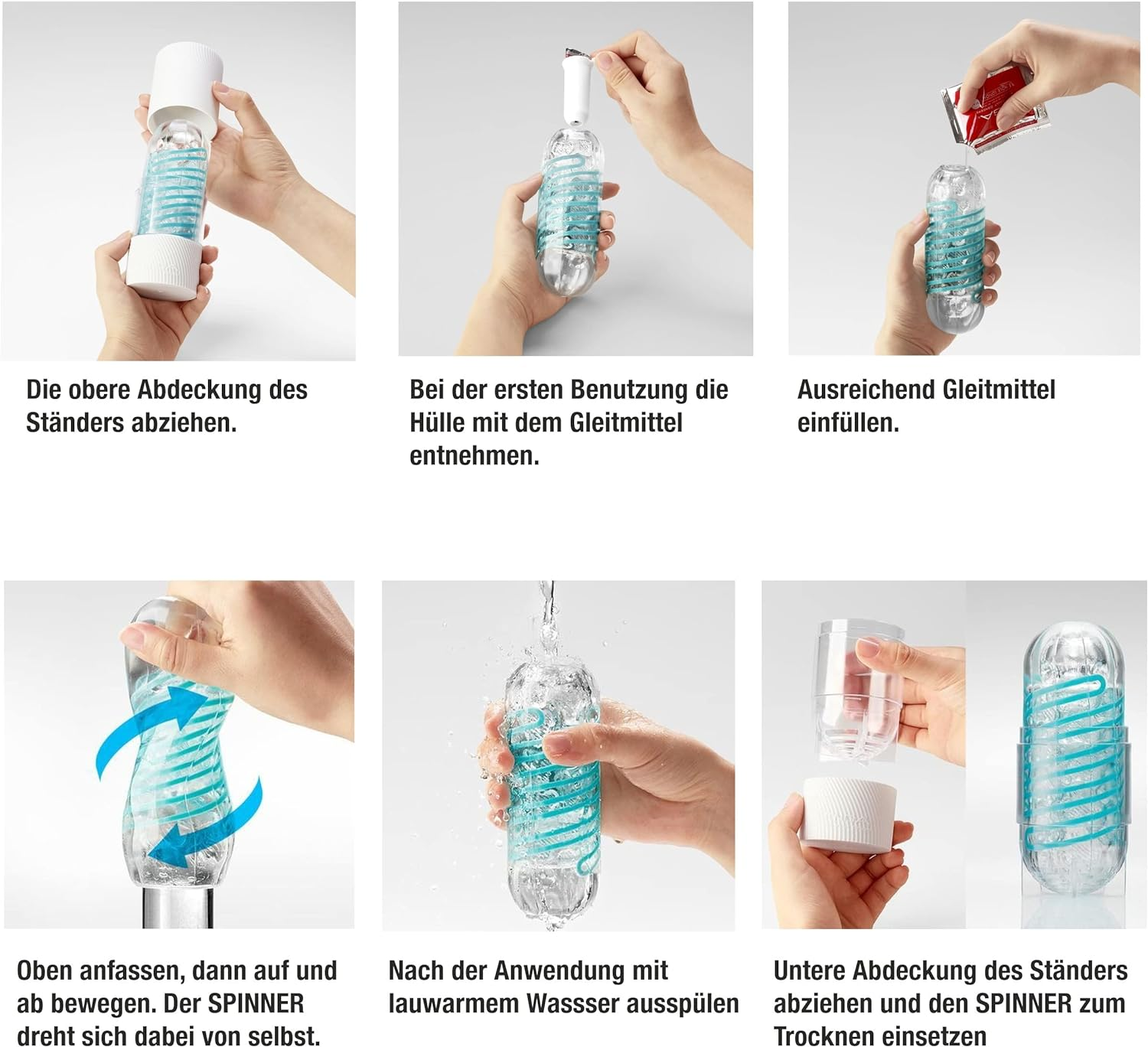 Die obere Abdeckung des Ständers abziehen.

Bei der ersten Benutzung die Hülle mit dem Gleitmittel entnehmen.

Ausreichend Gleitmittel einfüllen.

Oben anfassen, dann auf und ab bewegen. Der SPINNER dreht sich dabei von selbst.

Nach der Anwendung mit lauwarmem Wassser ausspülen

Untere Abdeckung des Ständers abziehen und den SPINNER zum Trocknen einsetzen