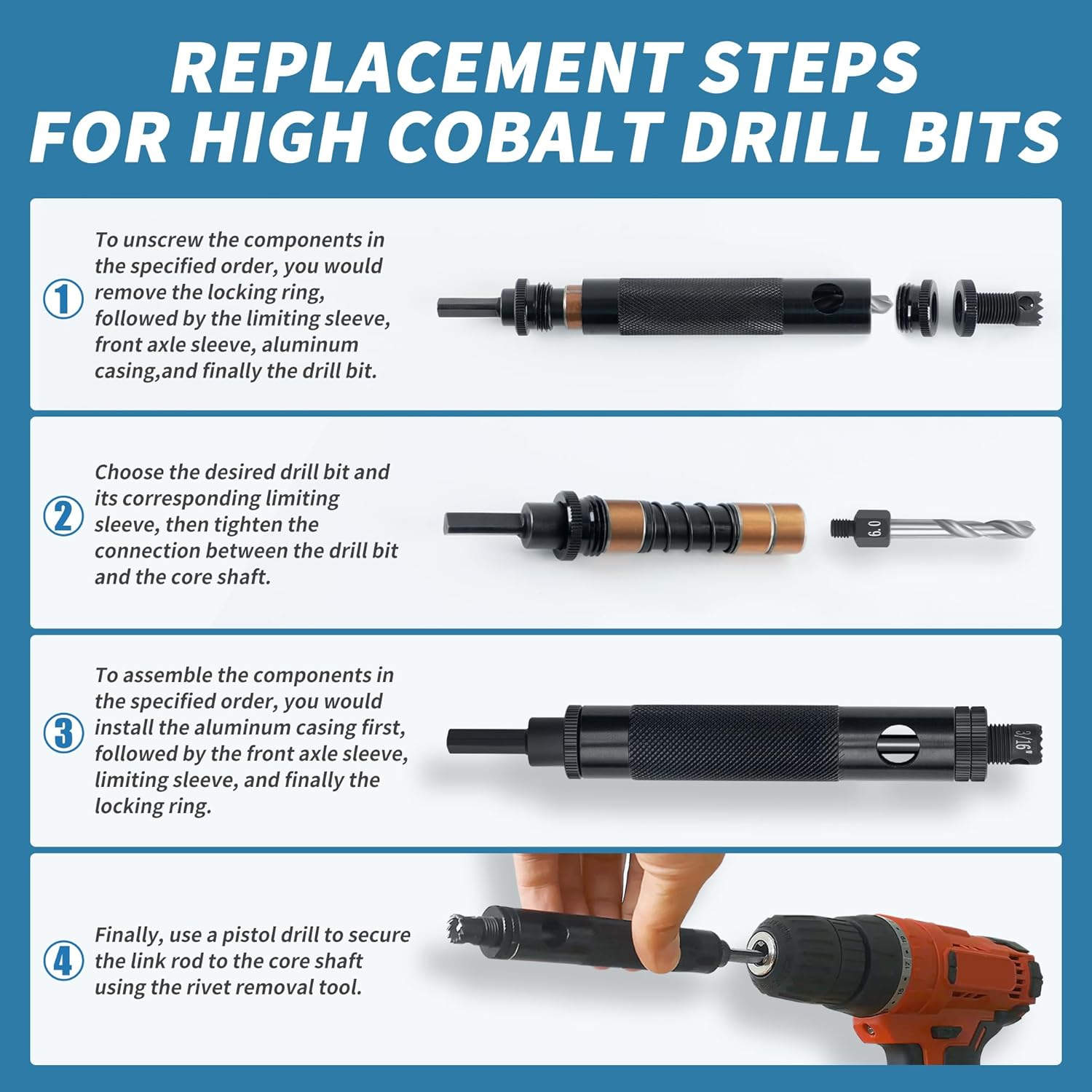 REPLACEMENT STEPS FOR HIGH COBALT DRILL BITS

1 To unscrew the components in the specified order, you would remove the locking ring, followed by the limiting sleeve, front axle sleeve, aluminum casing,and finally the drill bit.

2 Choose the desired drill bit and its corresponding limiting sleeve, then tighten the connection between the drill bit and the core shaft.

6.0

3 To assemble the components in the specified order, you would install the aluminum casing first, followed by the front axle sleeve, limiting sleeve, and finally the locking ring.

3/16"

4 Finally, use a pistol drill to secure the link rod to the core shaft using the rivet removal tool.