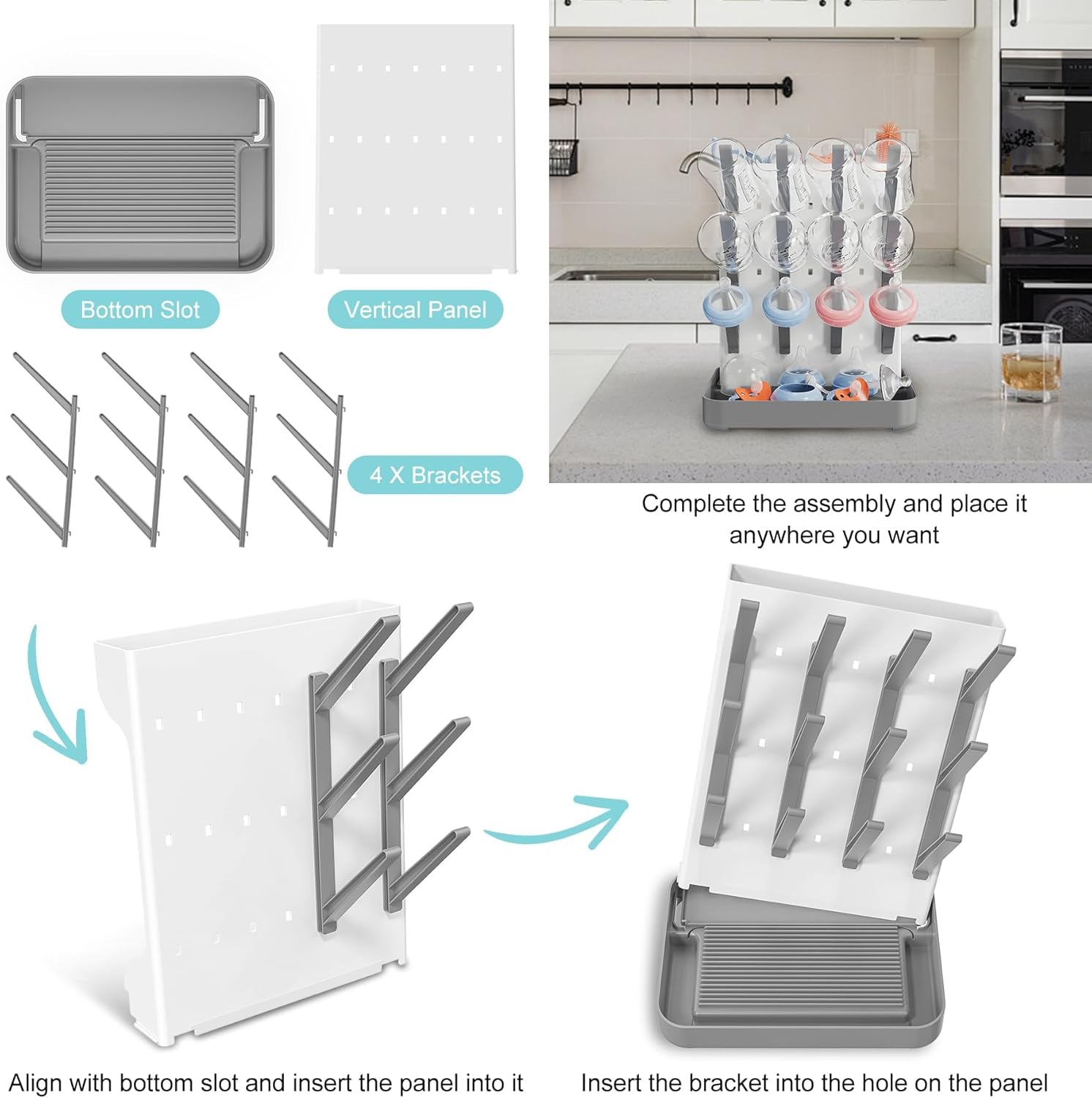 Bottom Slot

Vertical Panel

4 X Brackets

Complete the assembly and place it anywhere you want

Align with bottom slot and insert the panel into it

Insert the bracket into the hole on the panel