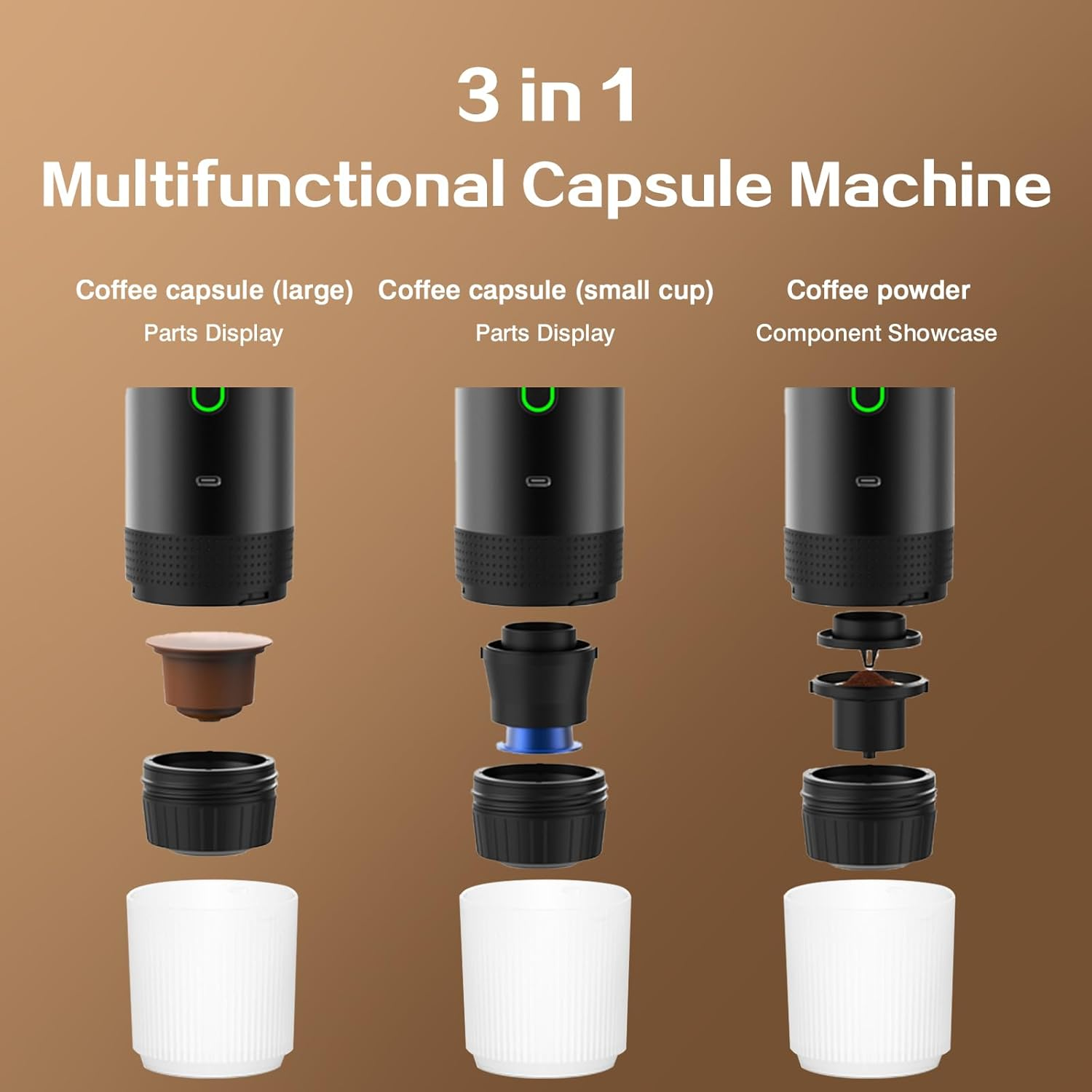 3 in 1
Multifunctional Capsule Machine

Coffee capsule (large)
Parts Display

Coffee capsule (small cup)
Parts Display

Coffee powder
Component Showcase