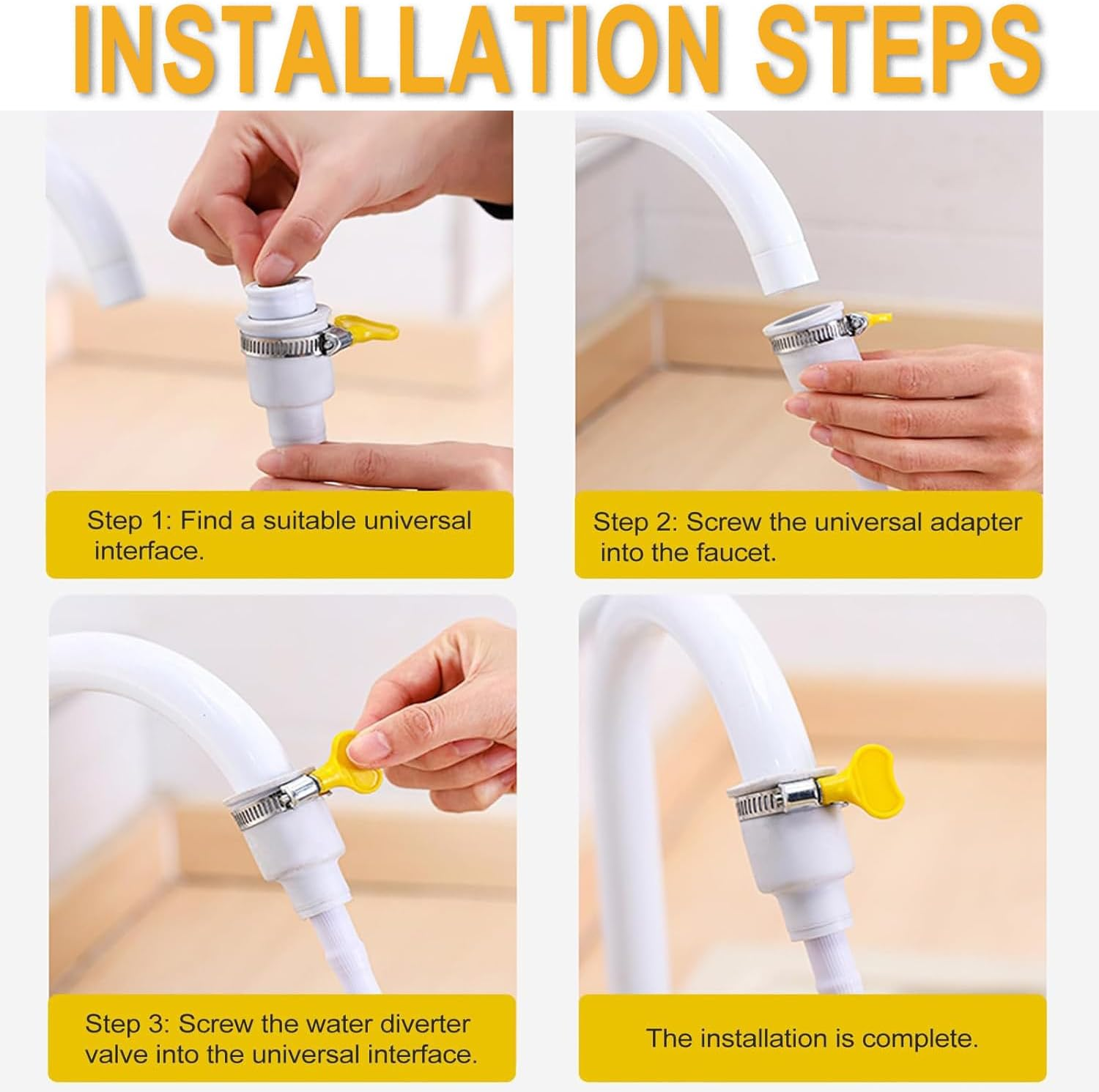 INSTALLATION STEPS

Step 1: Find a suitable universal interface.

Step 2: Screw the universal adapter into the faucet.

Step 3: Screw the water diverter valve into the universal interface.

The installation is complete.