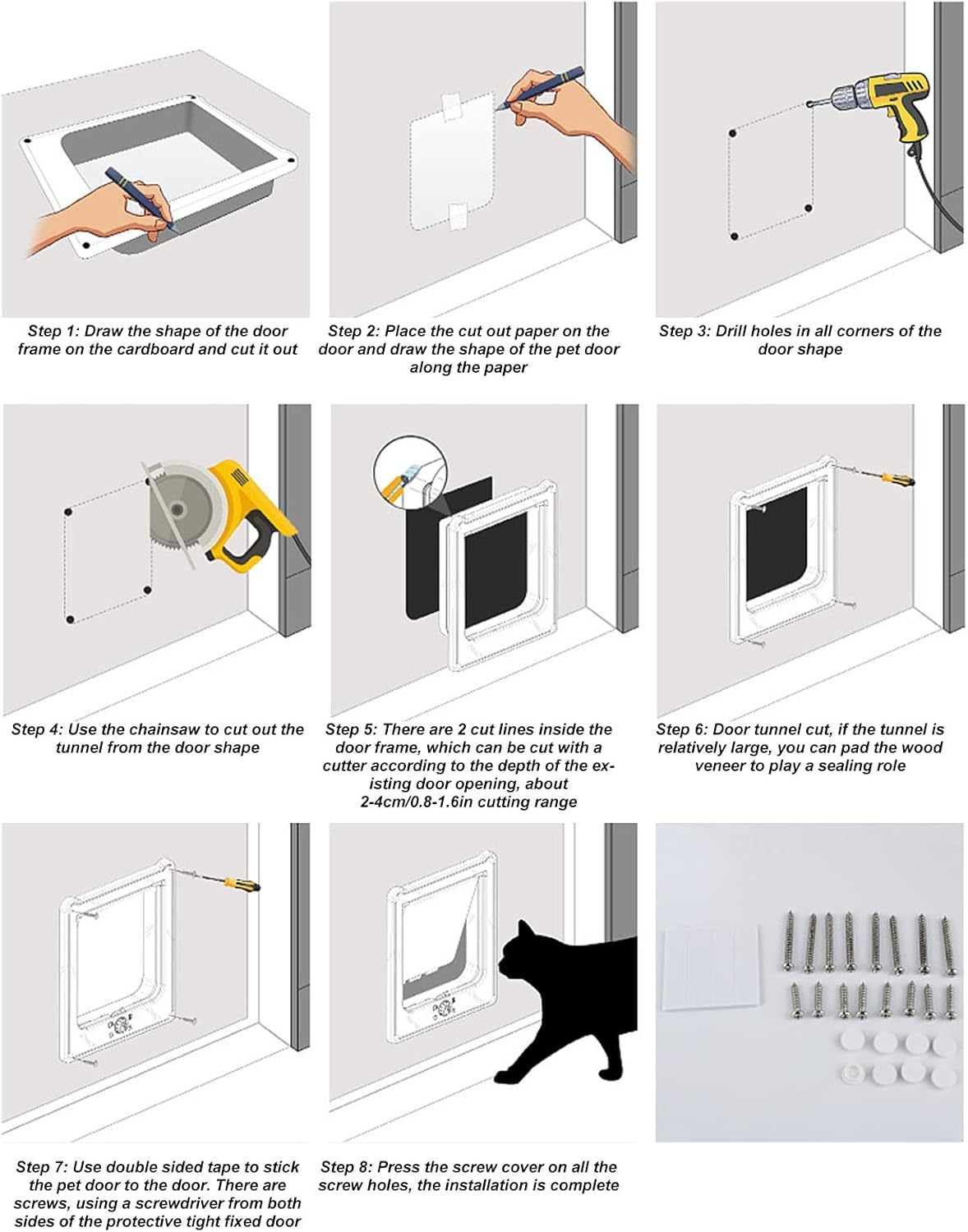 Step 1: Draw the shape of the door frame on the cardboard and cut it out

Step 2: Place the cut out paper on the door and draw the shape of the pet door along the paper

Step 3: Drill holes in all corners of the door shape

Step 4: Use the chainsaw to cut out the tunnel from the door shape

Step 5: There are 2 cut lines inside the door frame, which can be cut with a cutter according to the depth of the existing door opening, about 2-4cm/0.8-1.6in cutting range

Step 6: Door tunnel cut, if the tunnel is relatively large, you can pad the wood veneer to play a sealing role

Step 7: Use double sided tape to stick the pet door to the door. There are screws, using a screwdriver from both sides of the protective tight fixed door

Step 8: Press the screw cover on all the screw holes, the installation is complete