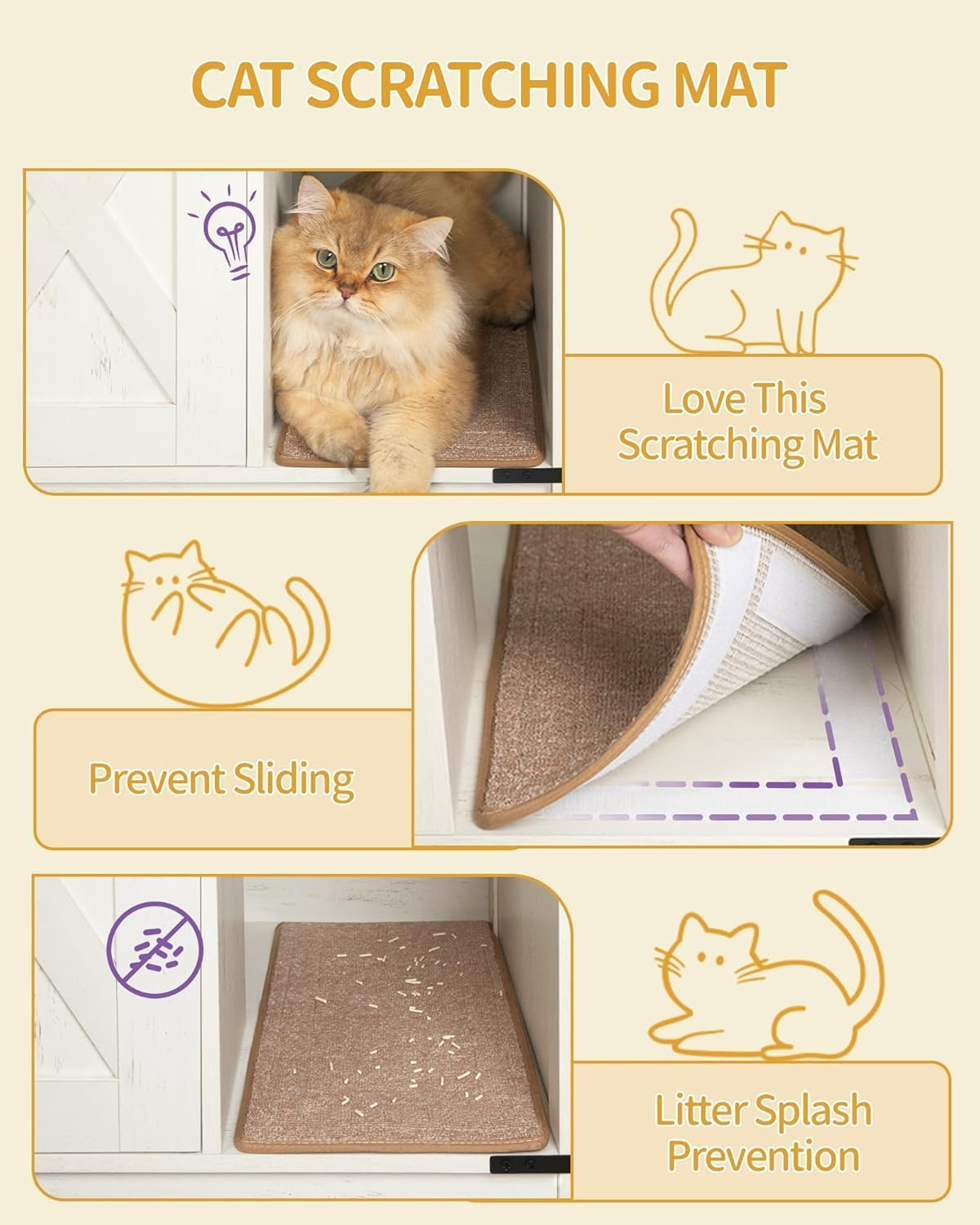 CAT SCRATCHING MAT

Love This Scratching Mat

Prevent Sliding

Litter Splash Prevention