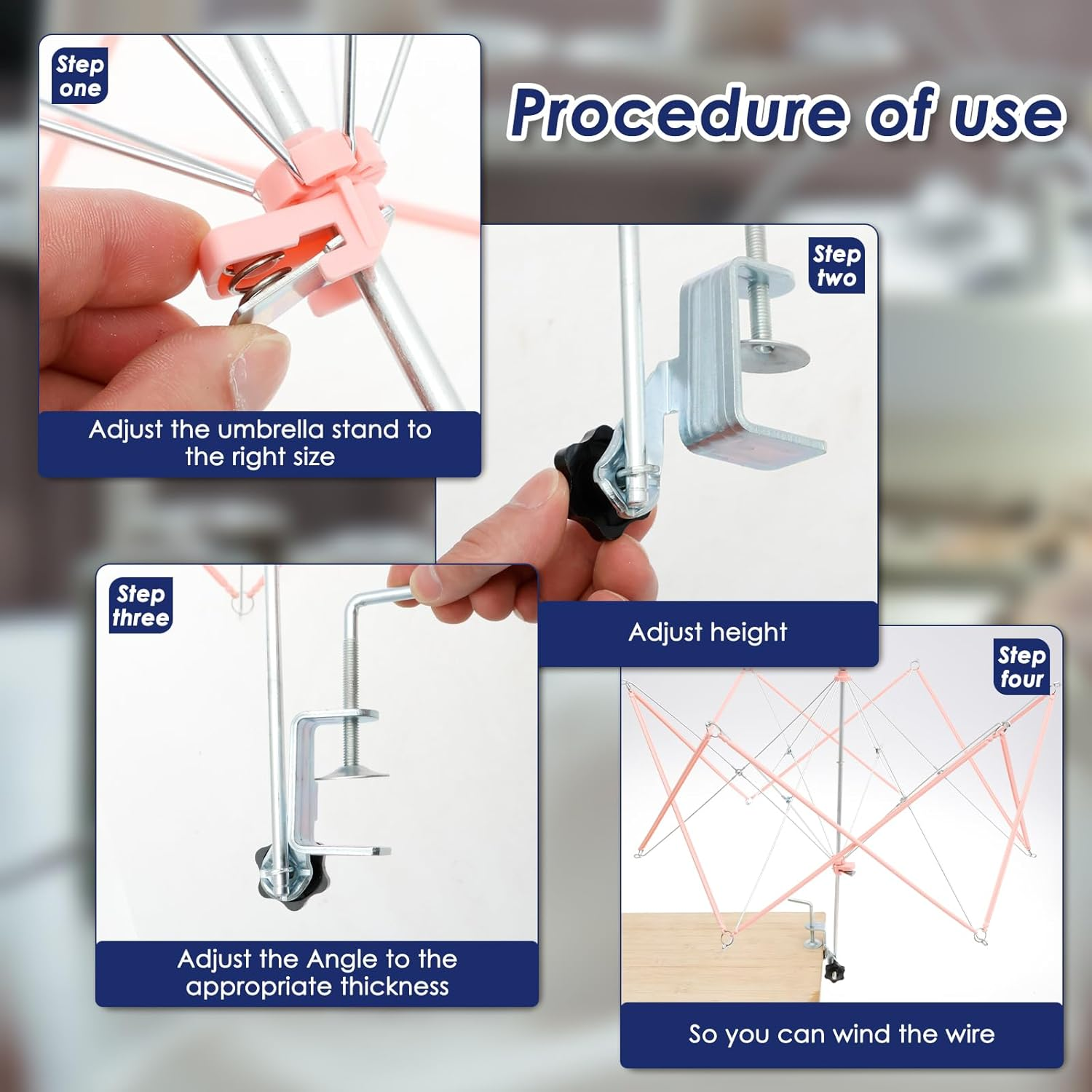 Procedure of use

Step one

Adjust the umbrella stand to the right size

Step two

Adjust height

Step three

Adjust the Angle to the appropriate thickness

Step four

So you can wind the wire