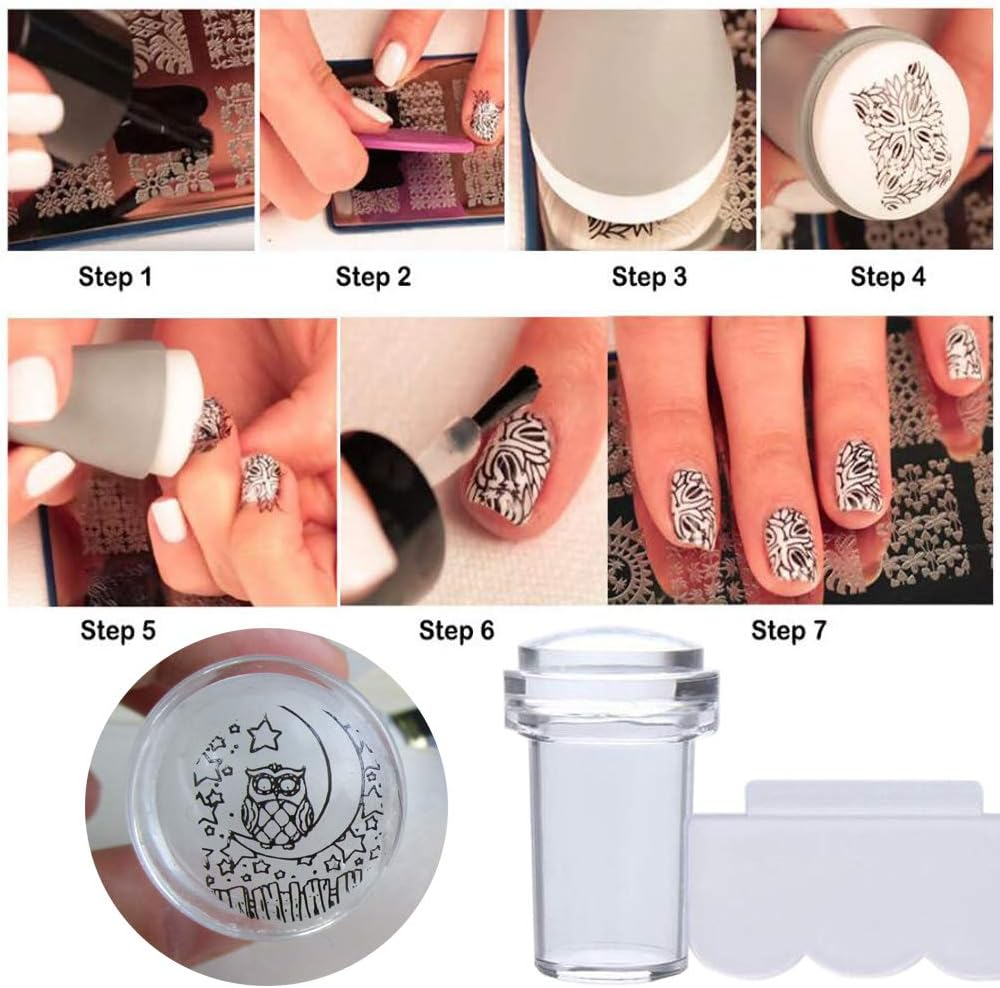 Step 1

Step 2

Step 3

Step 4

Step 5

Step 6

Step 7