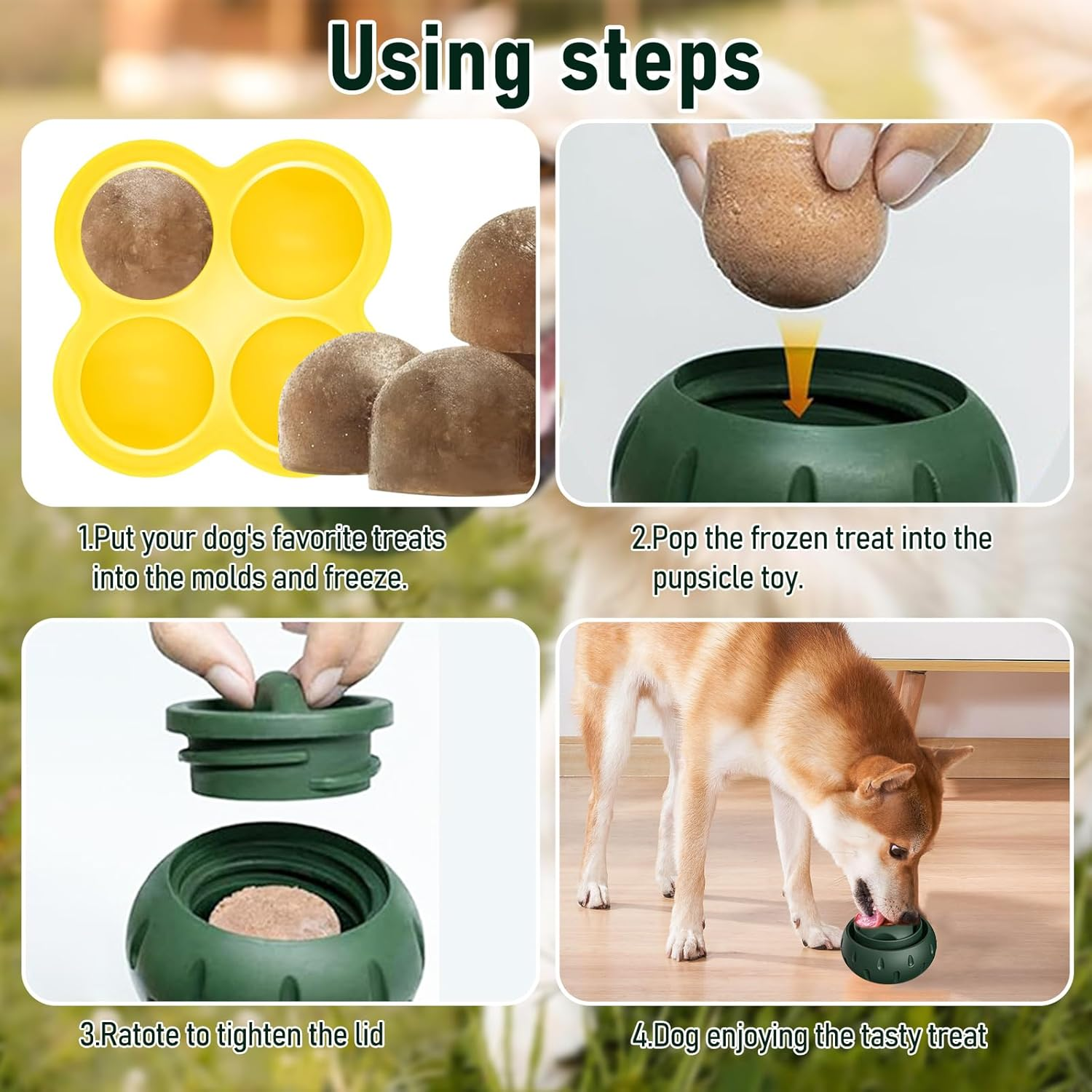 Using steps

1.Put your dog's favorite treats into the molds and freeze.

2.Pop the frozen treat into the pupsicle toy.

3.Ratote to tighten the lid

4.Dog enjoying the tasty treat