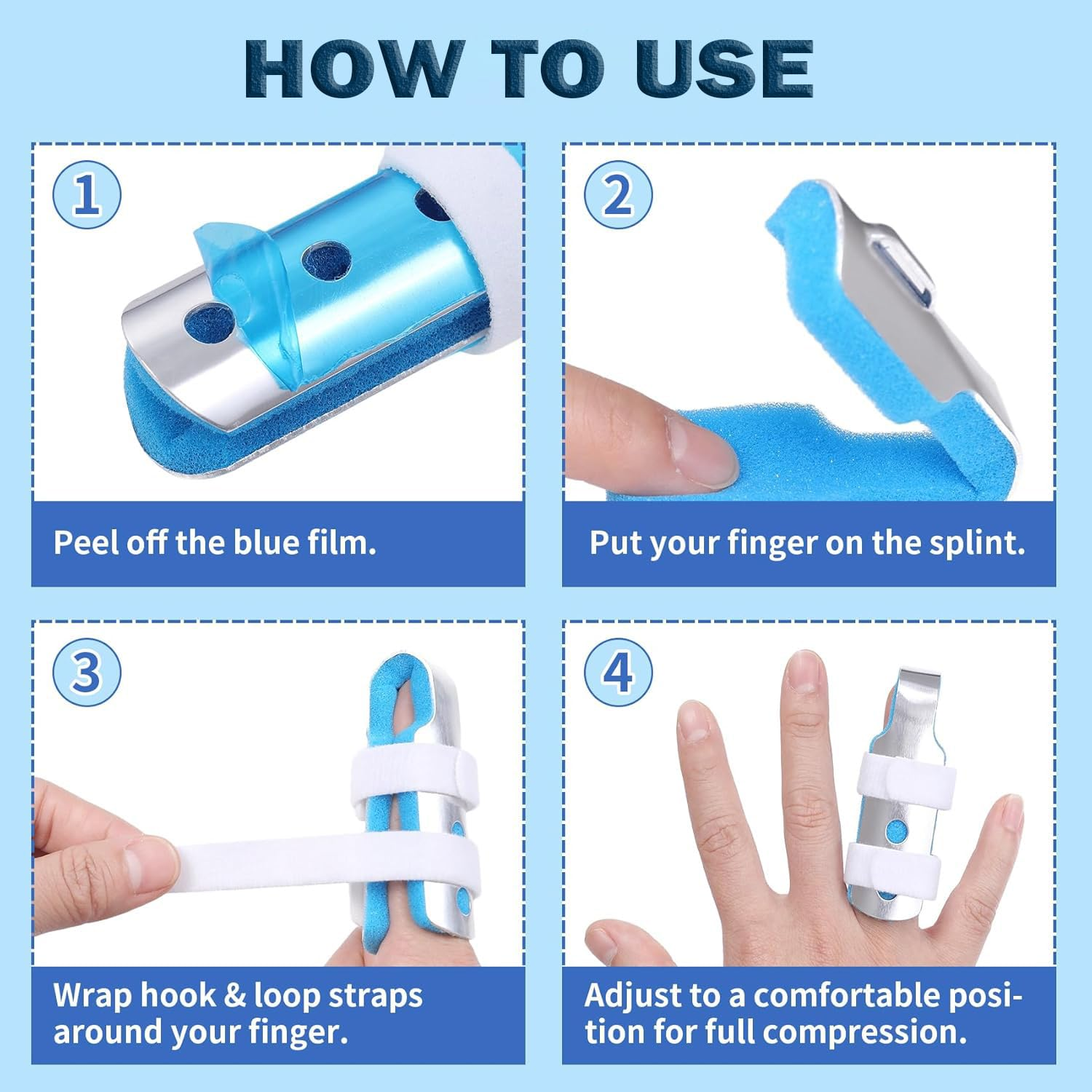 HOW TO USE

1

Peel off the blue film.

2

Put your finger on the splint.

3

Wrap hook & loop straps around your finger.

4

Adjust to a comfortable position for full compression.