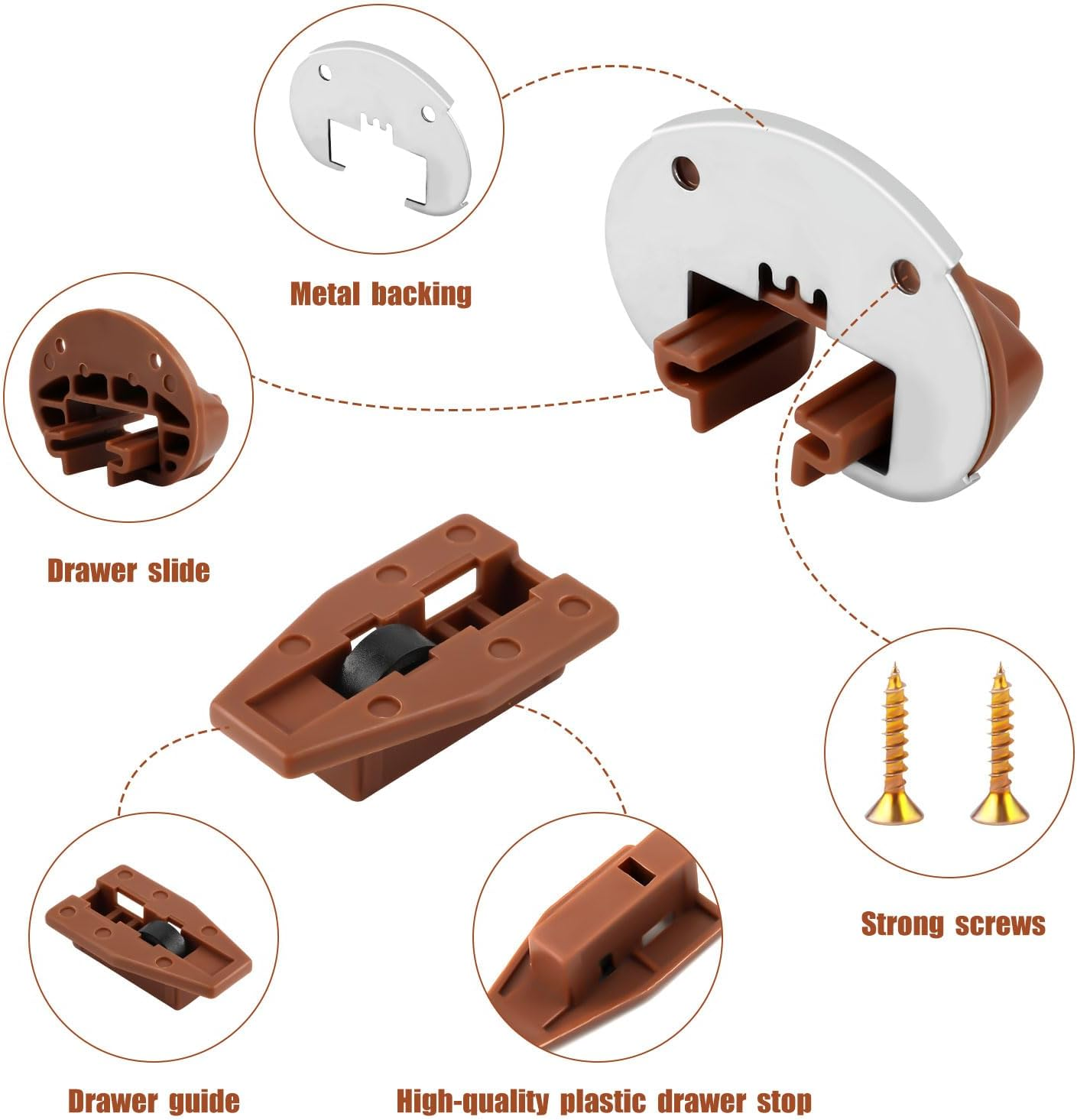 Metal backing

Drawer slide

Strong screws

Drawer guide

High-quality plastic drawer stop