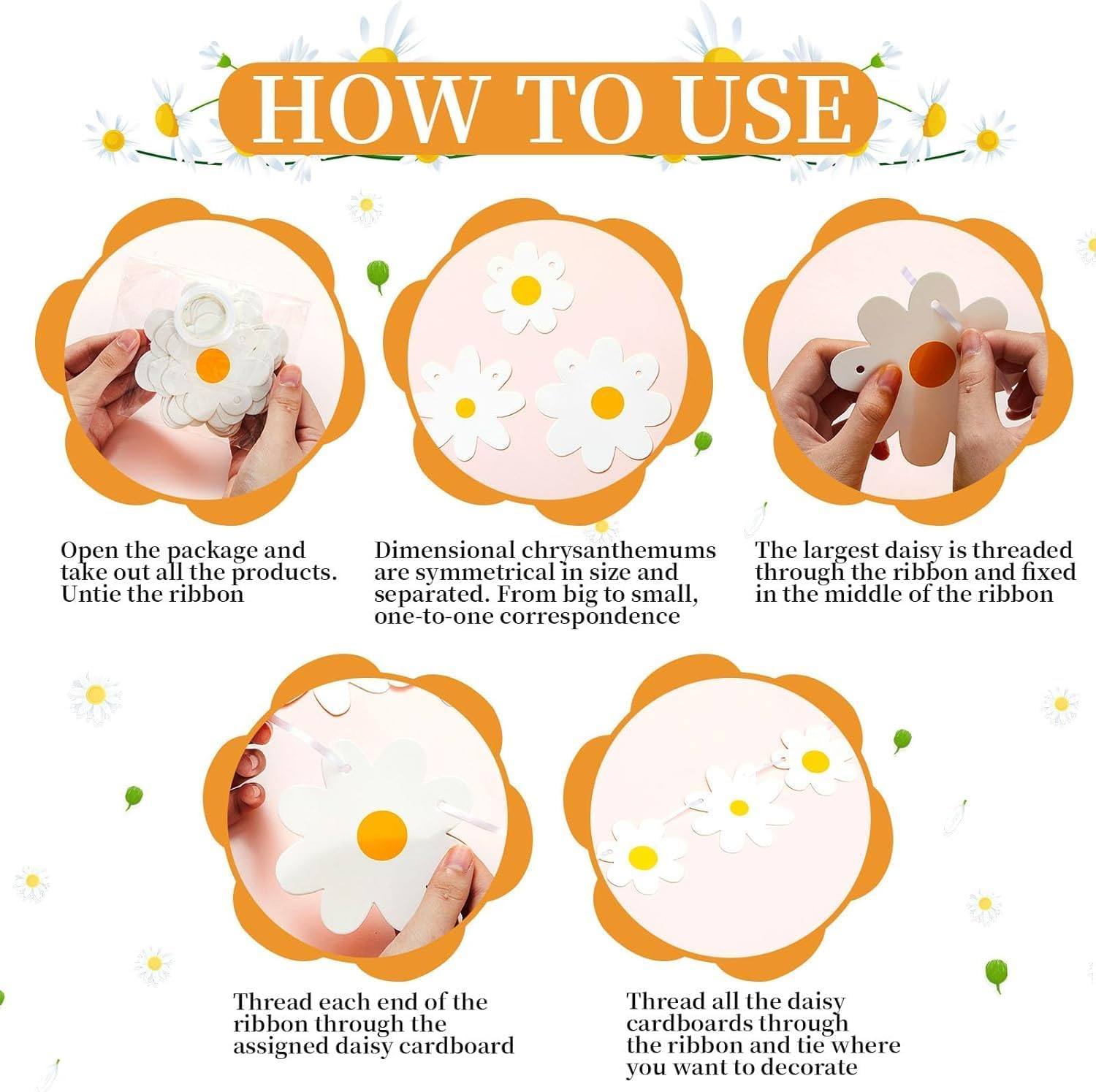 HOW TO USE

Open the package and take out all the products. Untie the ribbon

Dimensional chrysanthemums are symmetrical in size and separated. From big to small, one-to-one correspondence

The largest daisy is threaded through the ribbon and fixed in the middle of the ribbon

Thread each end of the ribbon through the assigned daisy cardboard

Thread all the daisy cardboards through the ribbon and tie where you want to decorate