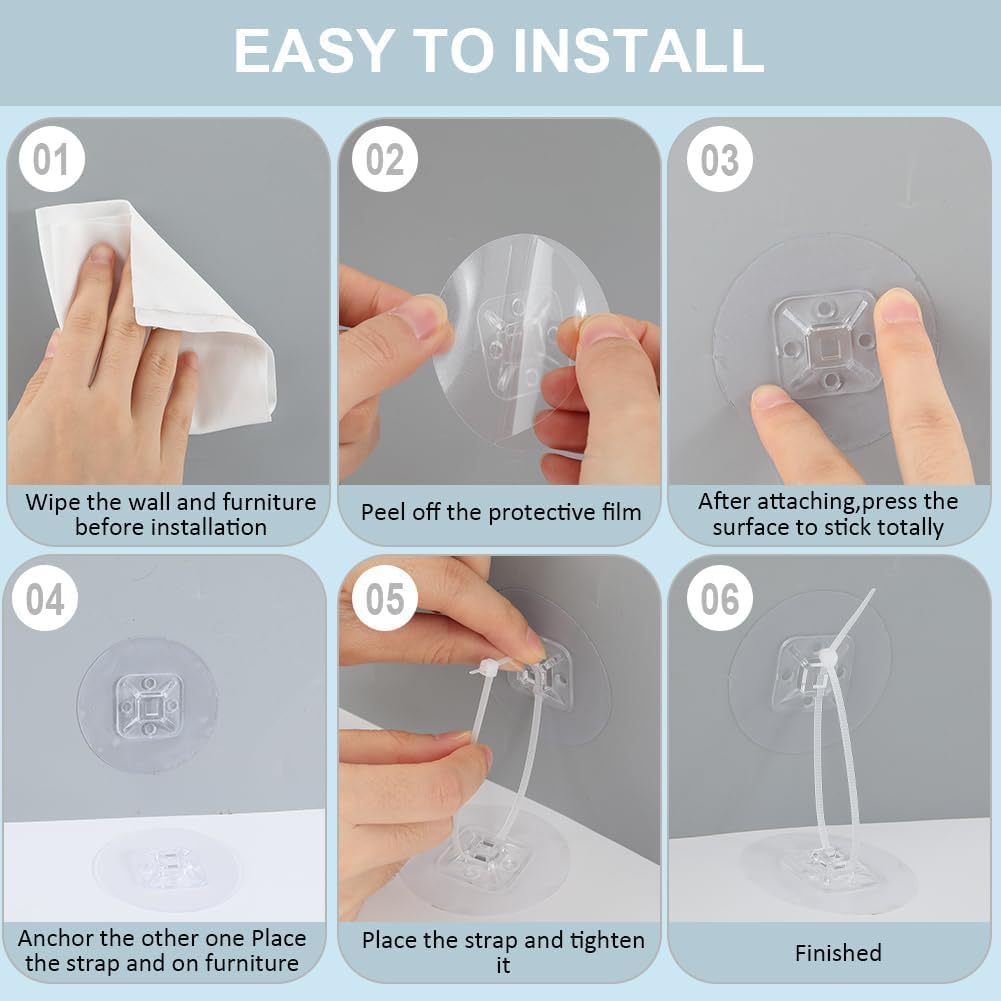 EASY TO INSTALL

01

Wipe the wall and furniture before installation

02

Peel off the protective film

03

After attaching,press the surface to stick totally

04

Anchor the other one Place the strap and on furniture

05

Place the strap and tighten it

06

Finished