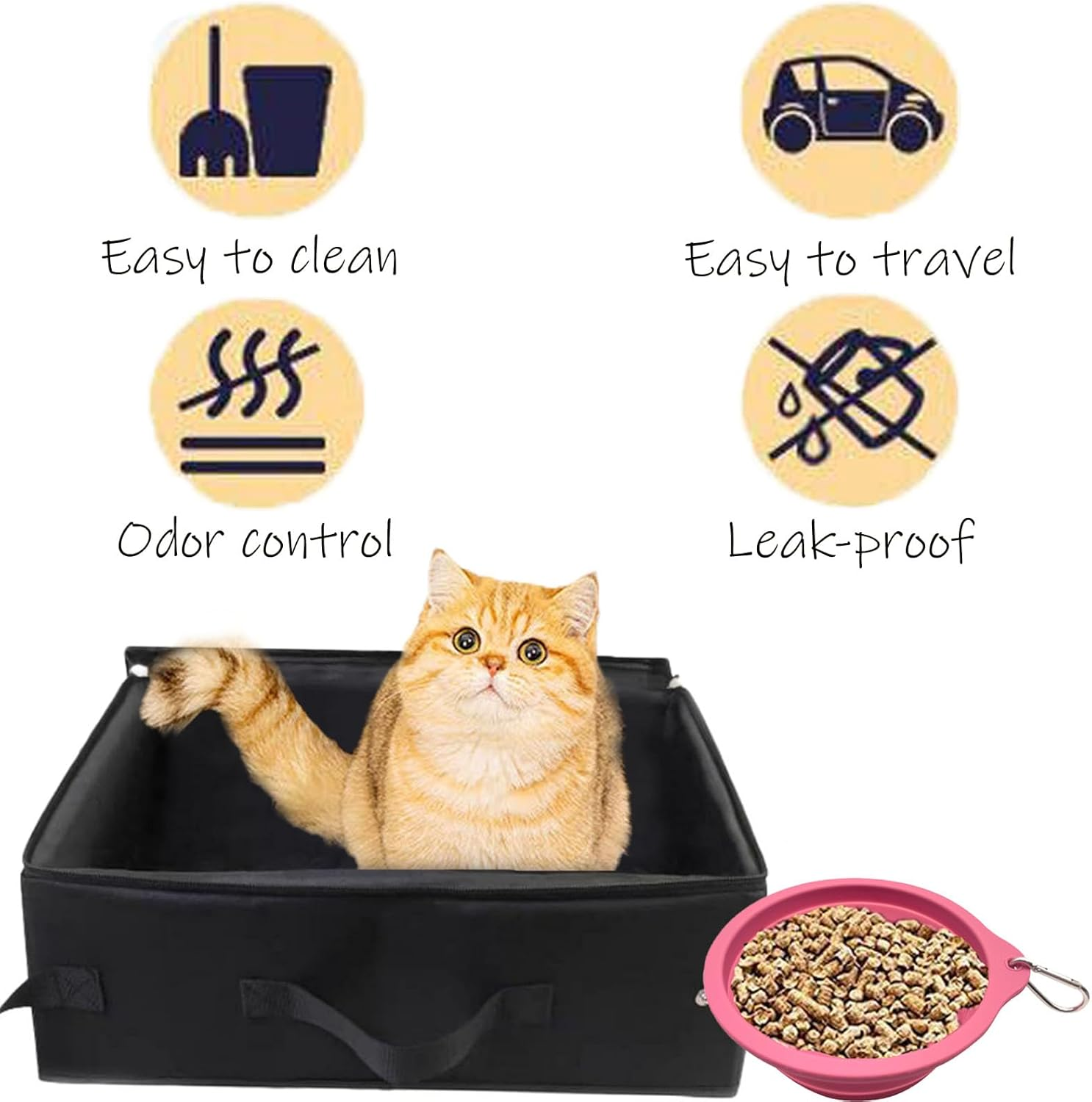 Easy to clean

Easy to travel

Odor control

Leak-proof