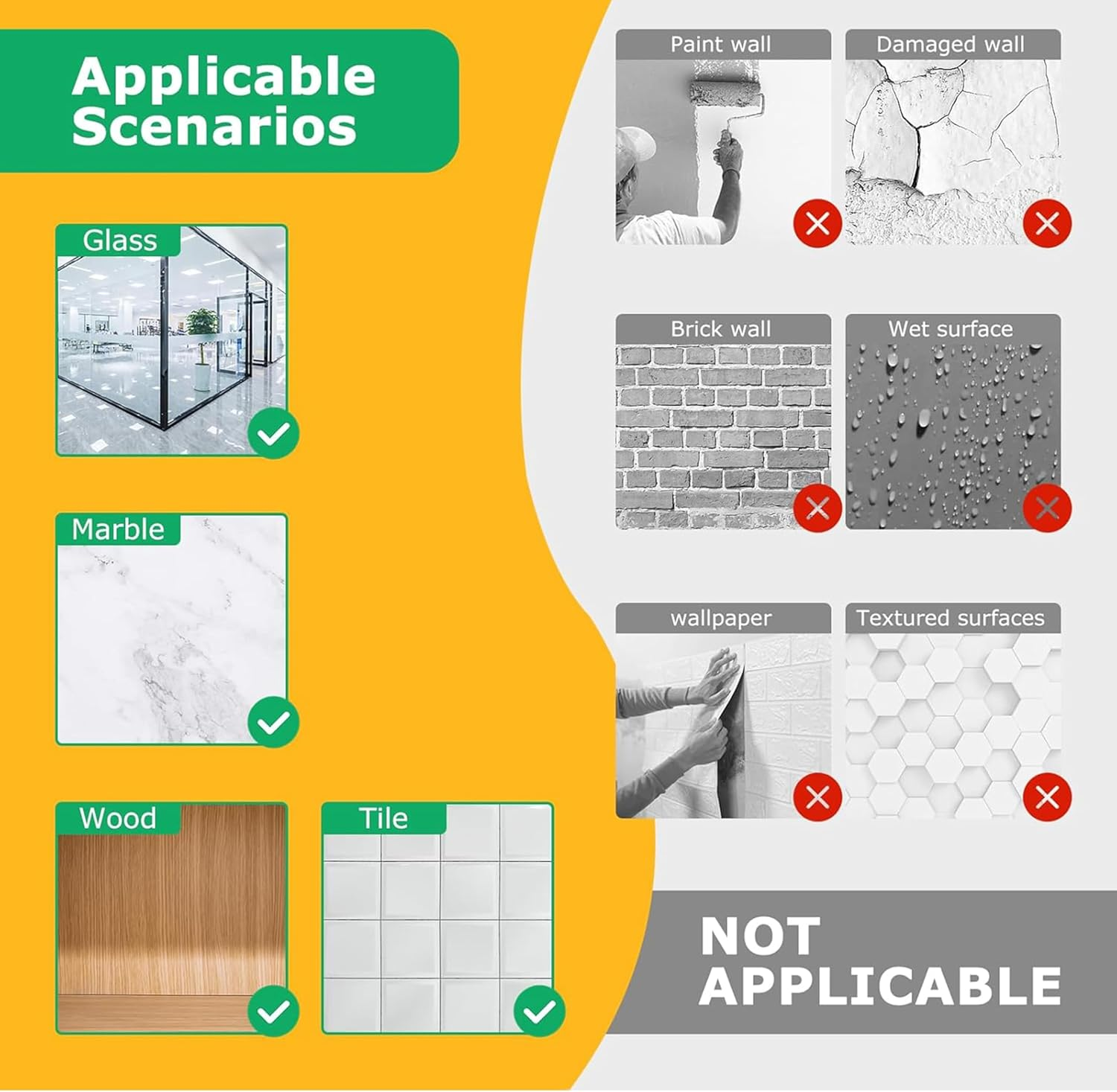 Applicable Scenarios

Glass

Marble

Wood

Tile

Paint wall

Damaged wall

Brick wall

Wet surface

wallpaper

Textured surfaces

NOT APPLICABLE