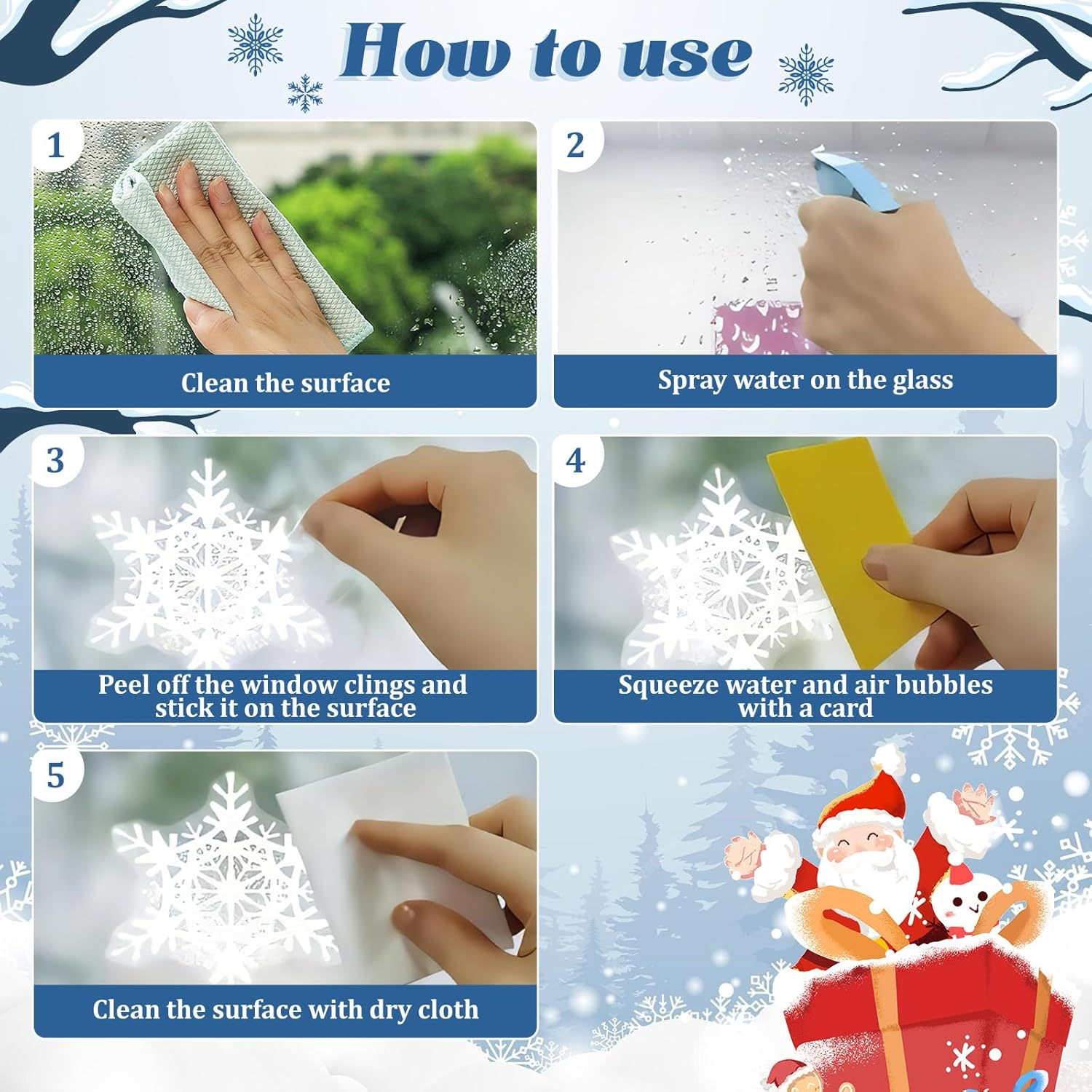 How to use

1
Clean the surface

2
Spray water on the glass

3
Peel off the window clings and stick it on the surface

4
Squeeze water and air bubbles with a card

5
Clean the surface with dry cloth