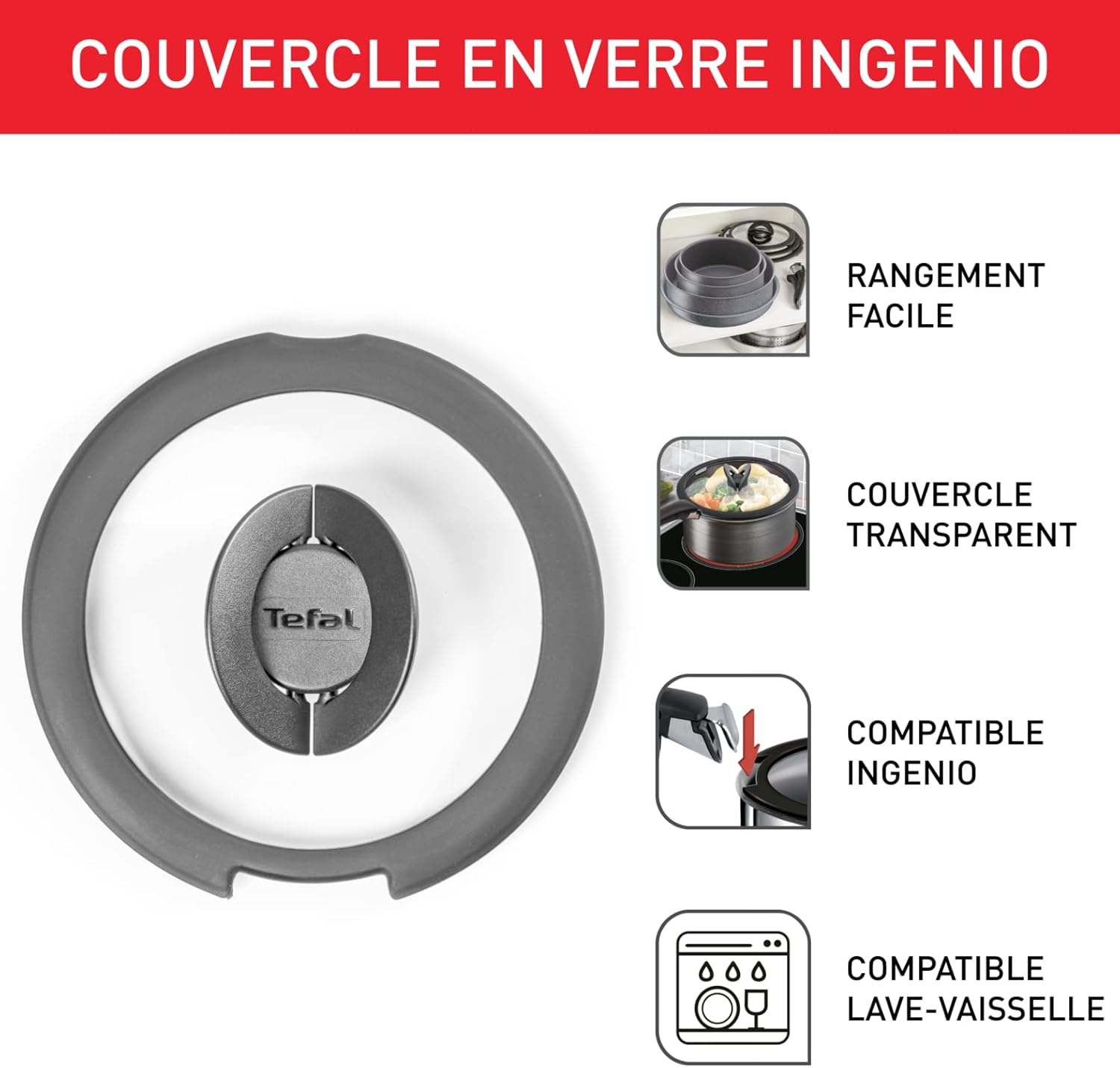 COUVERCLE EN VERRE INGENIO

Tefal

RANGEMENT FACILE

COUVERCLE TRANSPARENT

COMPATIBLE INGENIO

COMPATIBLE LAVE-VAISSELLE