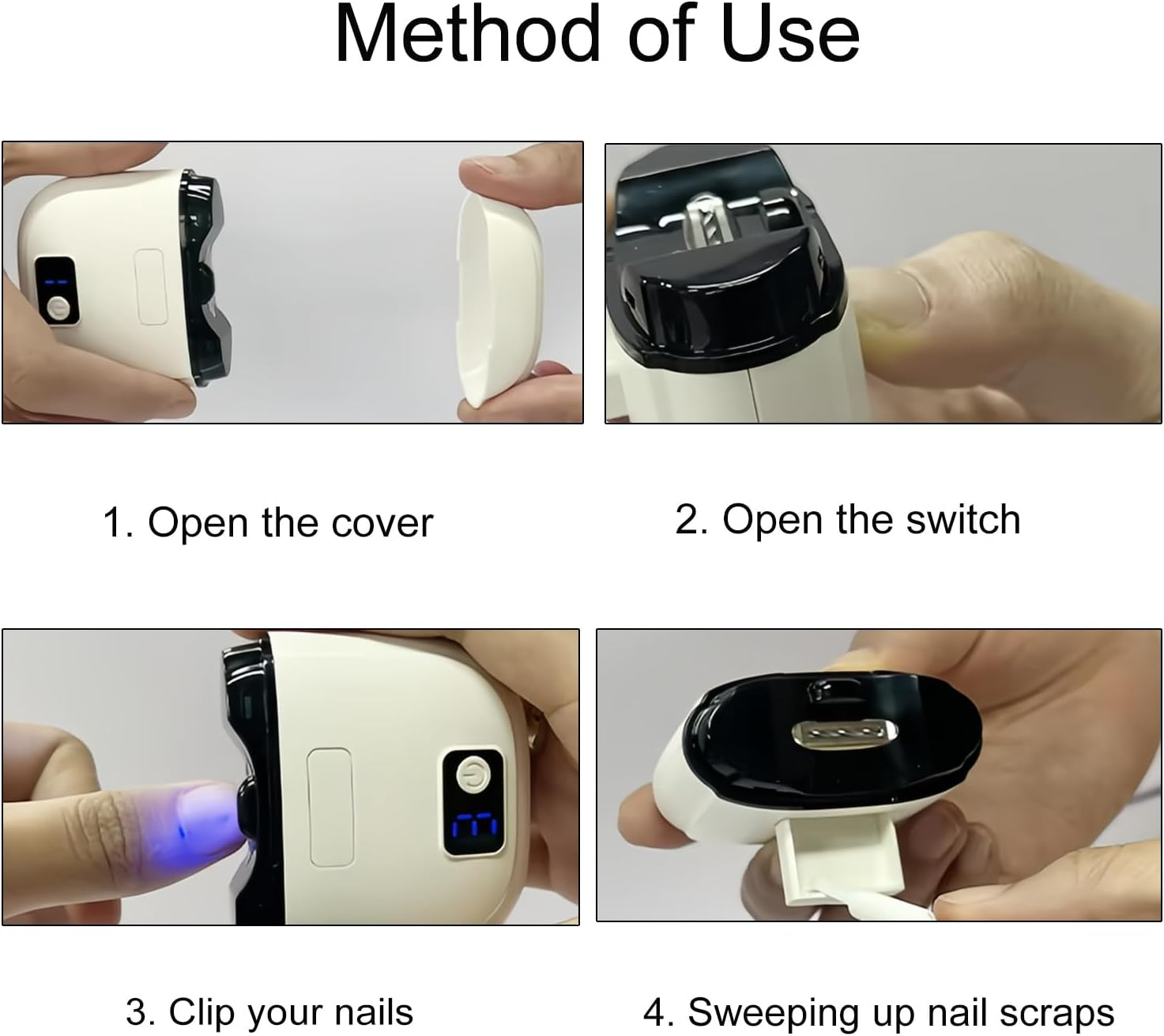 Method of Use

1. Open the cover

2. Open the switch

3. Clip your nails

4. Sweeping up nail scraps