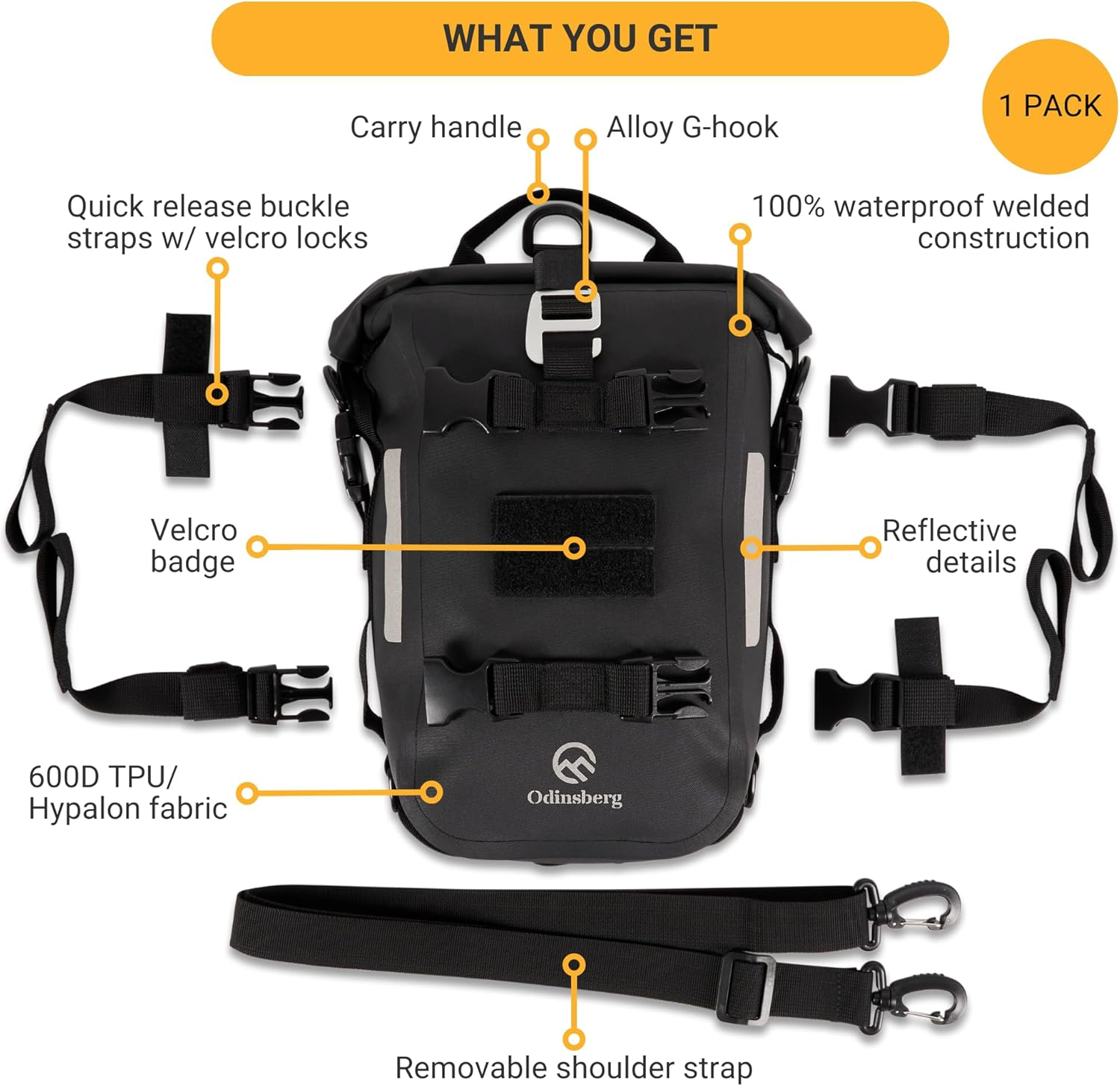 WHAT YOU GET

1 PACK

Carry handle

Alloy G-hook

Quick release buckle straps w/ velcro locks

100% waterproof welded construction

Velcro badge

Reflective details

600D TPU/ Hypalon fabric

Odinsberg

Removable shoulder strap