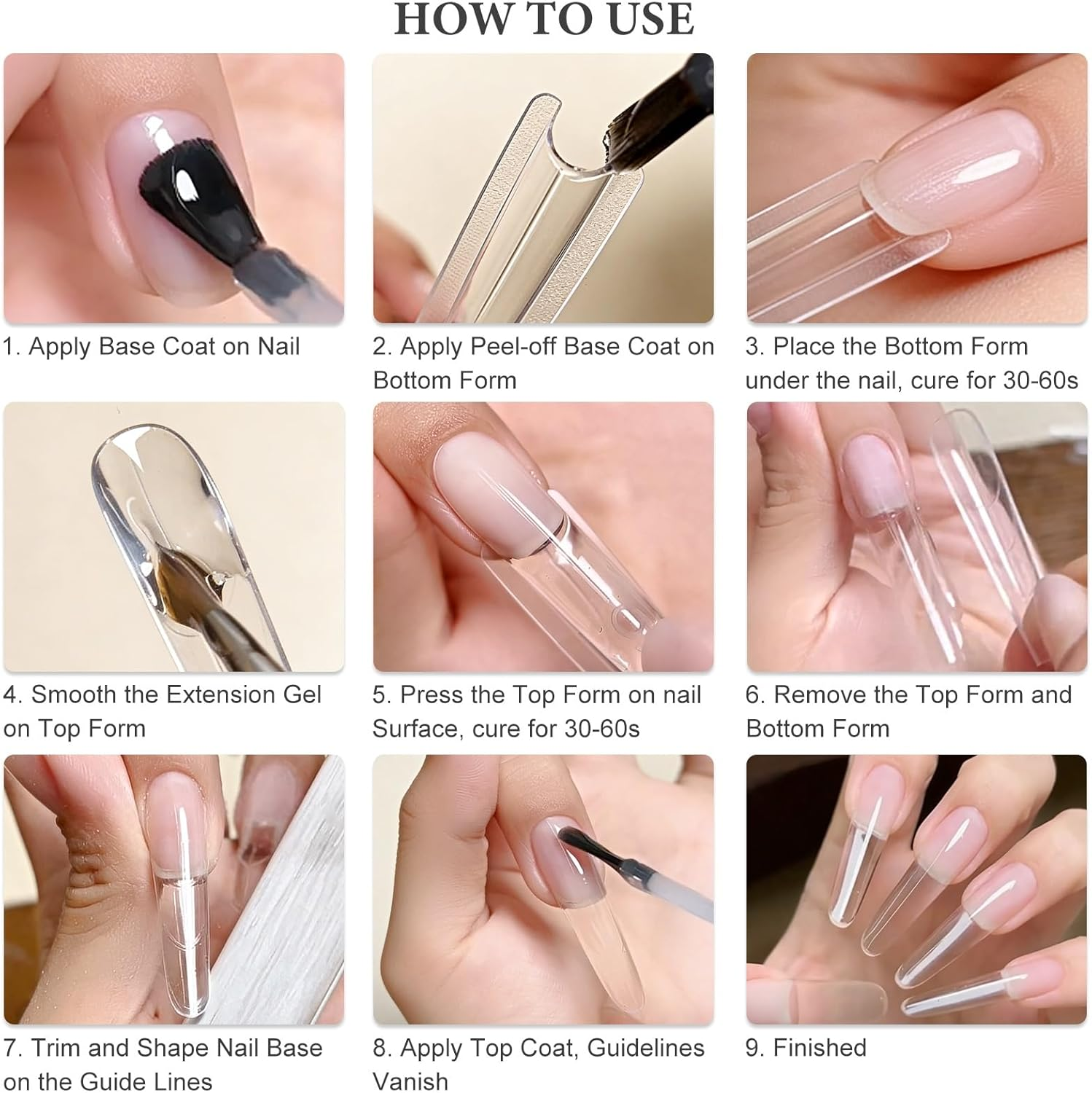 HOW TO USE

1. Apply Base Coat on Nail

2. Apply Peel-off Base Coat on Bottom Form

3. Place the Bottom Form under the nail, cure for 30-60s

4. Smooth the Extension Gel on Top Form

5. Press the Top Form on nail Surface, cure for 30-60s

6. Remove the Top Form and Bottom Form

7. Trim and Shape Nail Base on the Guide Lines

8. Apply Top Coat, Guidelines Vanish

9. Finished