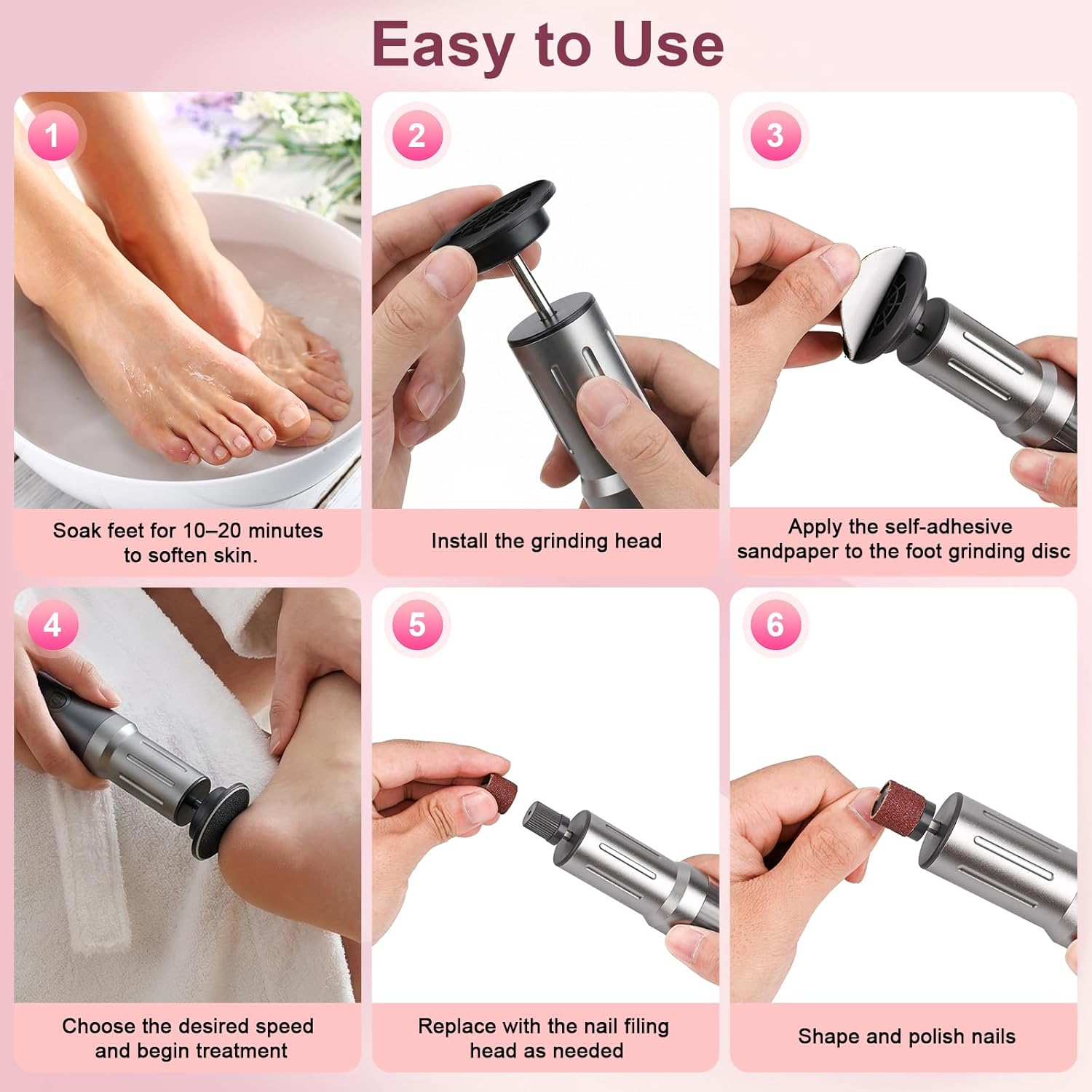 Easy to Use

1

Soak feet for 10–20 minutes to soften skin.

2

Install the grinding head

3

Apply the self-adhesive sandpaper to the foot grinding disc

4

Choose the desired speed and begin treatment

5

Replace with the nail filing head as needed

6

Shape and polish nails