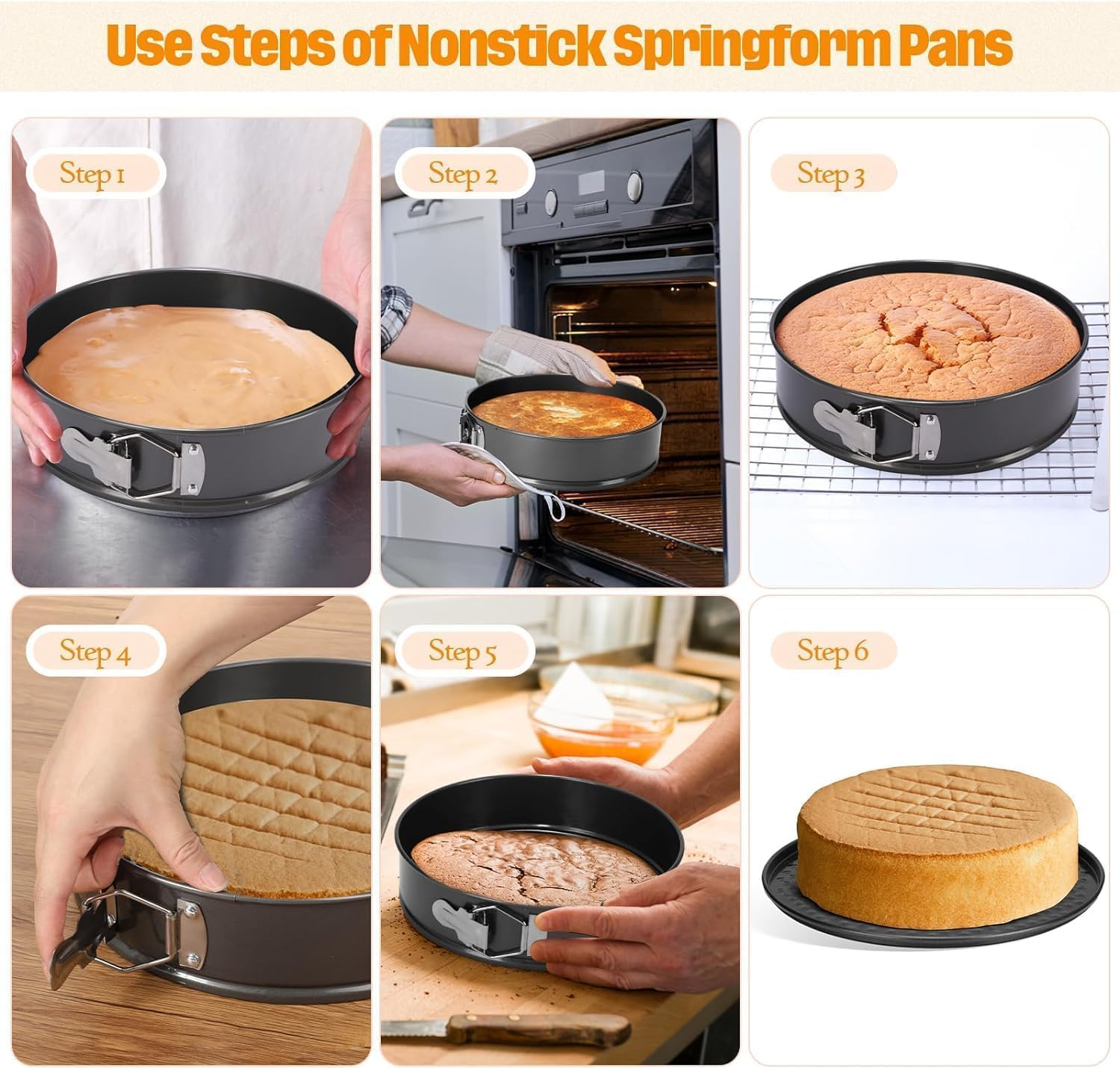 Use Steps of Nonstick Springform Pans

Step 1

Step 2

Step 3

Step 4

Step 5

Step 6