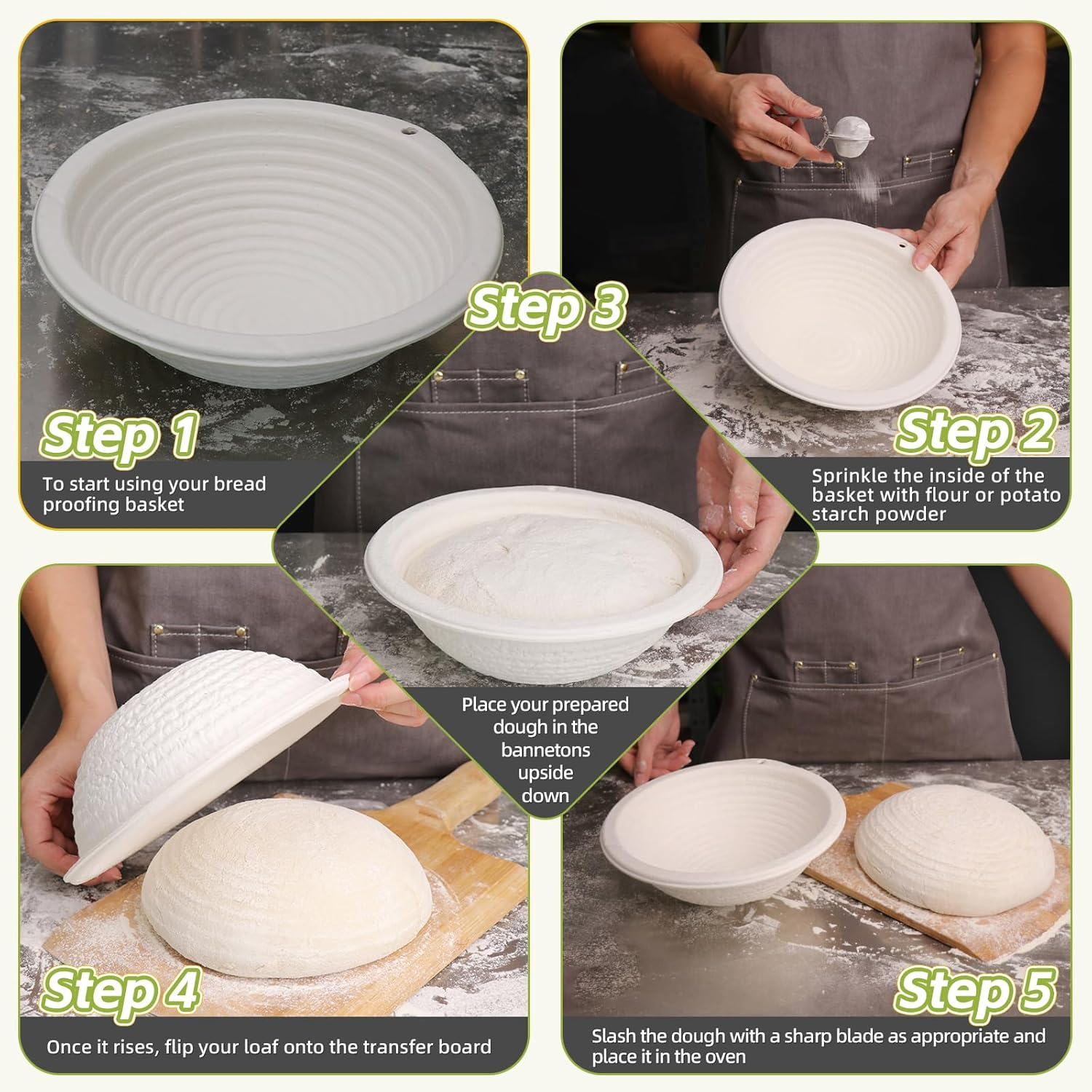 Step 1
To start using your bread proofing basket

Step 2
Sprinkle the inside of the basket with flour or potato starch powder

Step 3
Place your prepared dough in the bannetons upside down

Step 4
Once it rises, flip your loaf onto the transfer board

Step 5
Slash the dough with a sharp blade as appropriate and place it in the oven