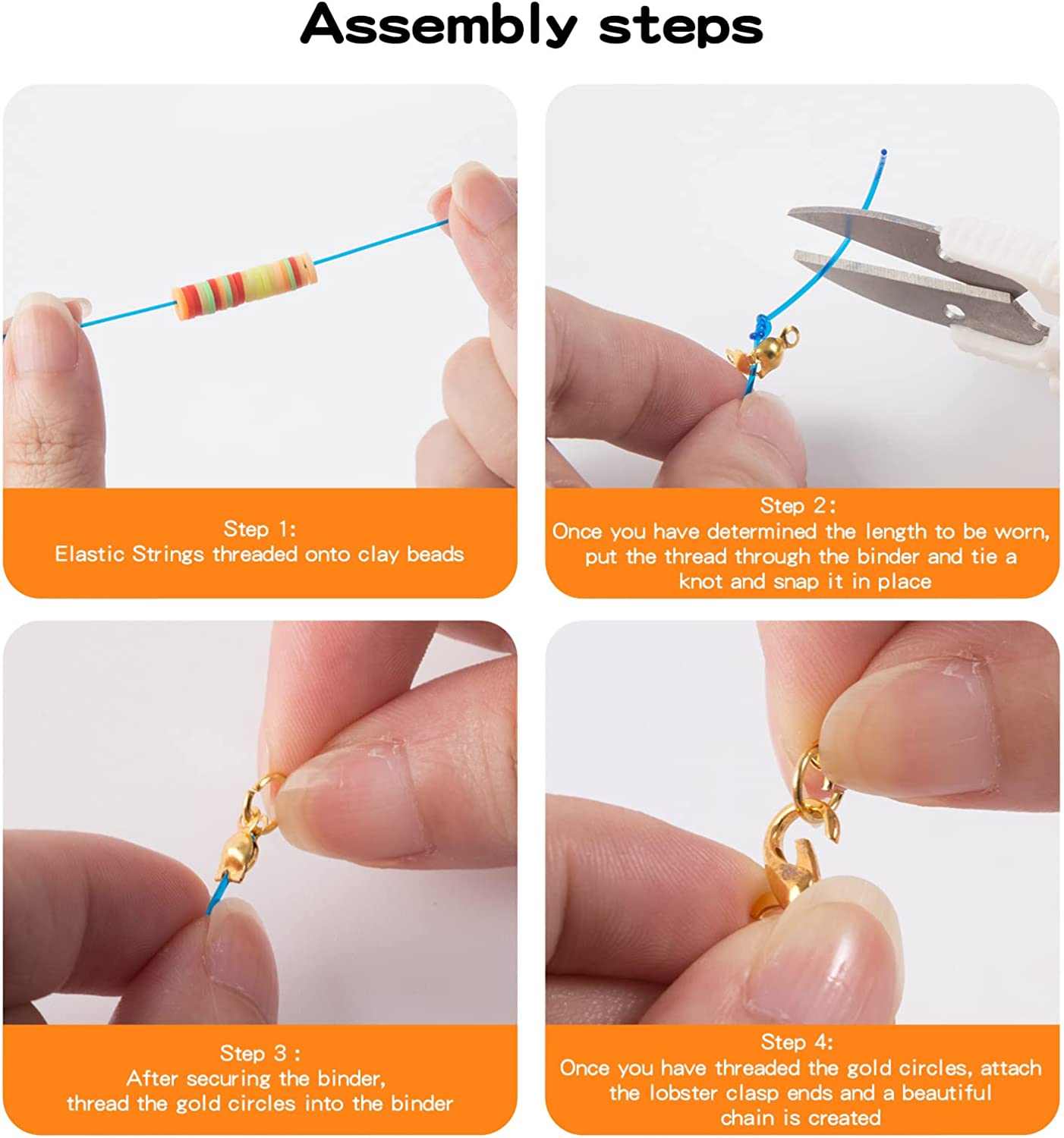 Assembly steps

Step 1:
Elastic Strings threaded onto clay beads

Step 2:
Once you have determined the length to be worn, put the thread through the binder and tie a knot and snap it in place

Step 3 :
After securing the binder, thread the gold circles into the binder

Step 4:
Once you have threaded the gold circles, attach the lobster clasp ends and a beautiful chain is created