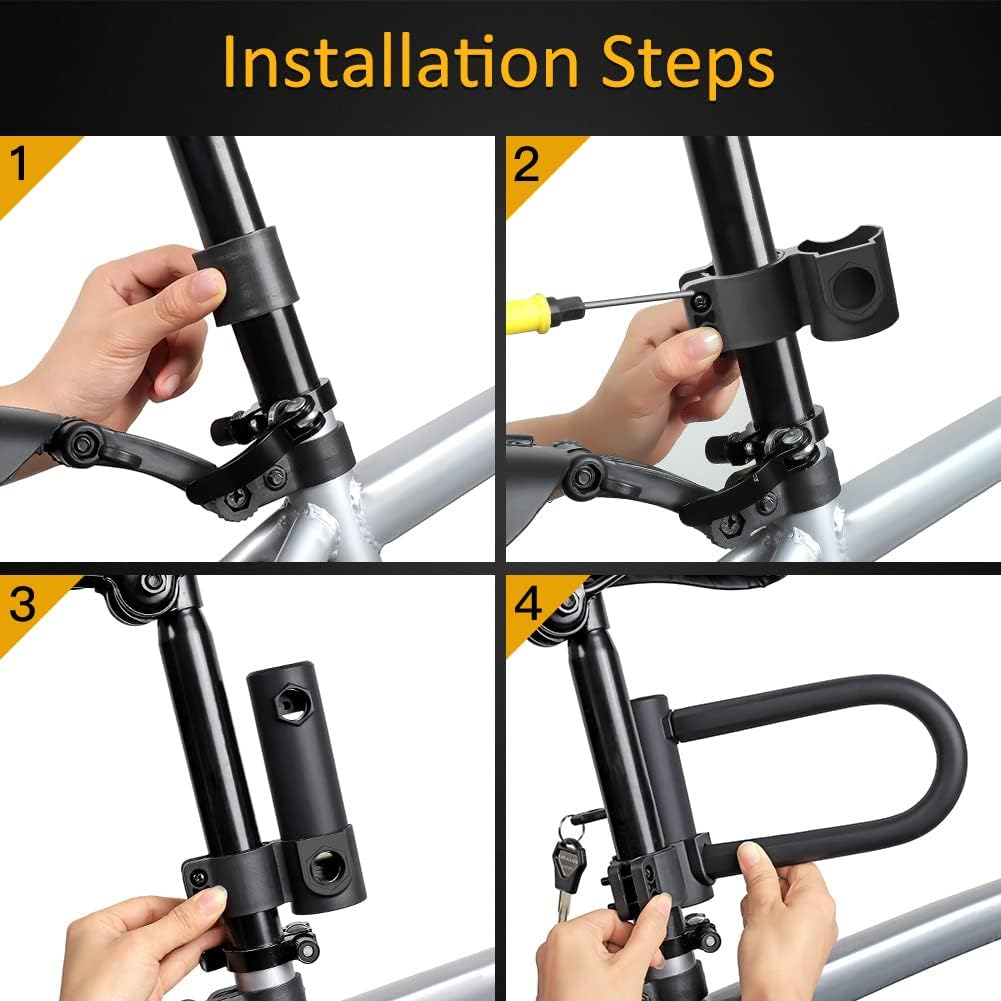 Installation Steps

1

2

3

4