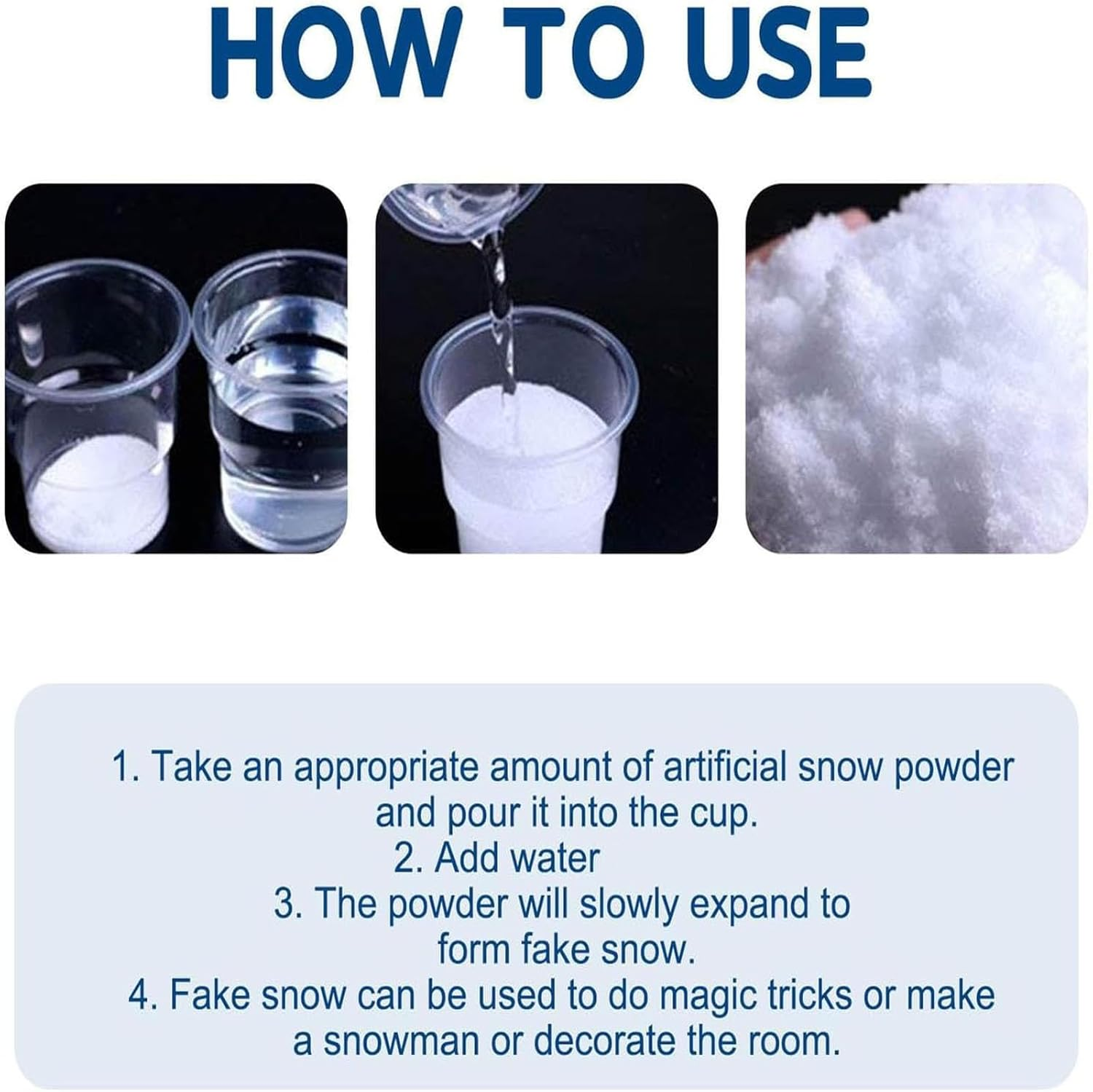 HOW TO USE

1. Take an appropriate amount of artificial snow powder and pour it into the cup.
2. Add water
3. The powder will slowly expand to form fake snow.
4. Fake snow can be used to do magic tricks or make a snowman or decorate the room.