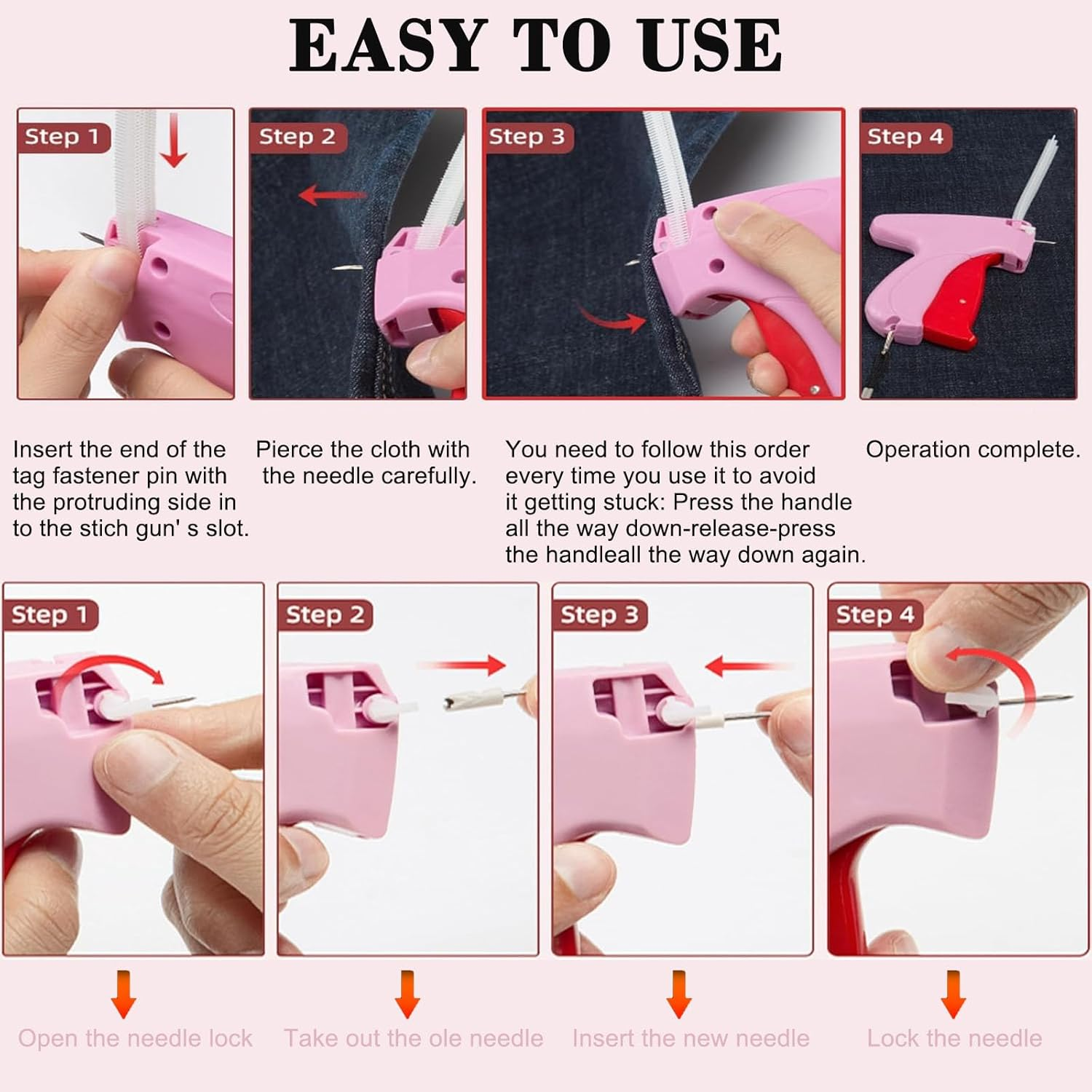 EASY TO USE

Step 1

Step 2

Step 3

Step 4

Insert the end of the tag fastener pin with the protruding side in to the stich gun' s slot.

Pierce the cloth with the needle carefully.

You need to follow this order every time you use it to avoid it getting stuck: Press the handle all the way down-release-press the handleall the way down again.

Operation complete.

Step 1

Step 2

Step 3

Step 4

Open the needle lock

Take out the ole needle

Insert the new needle

Lock the needle