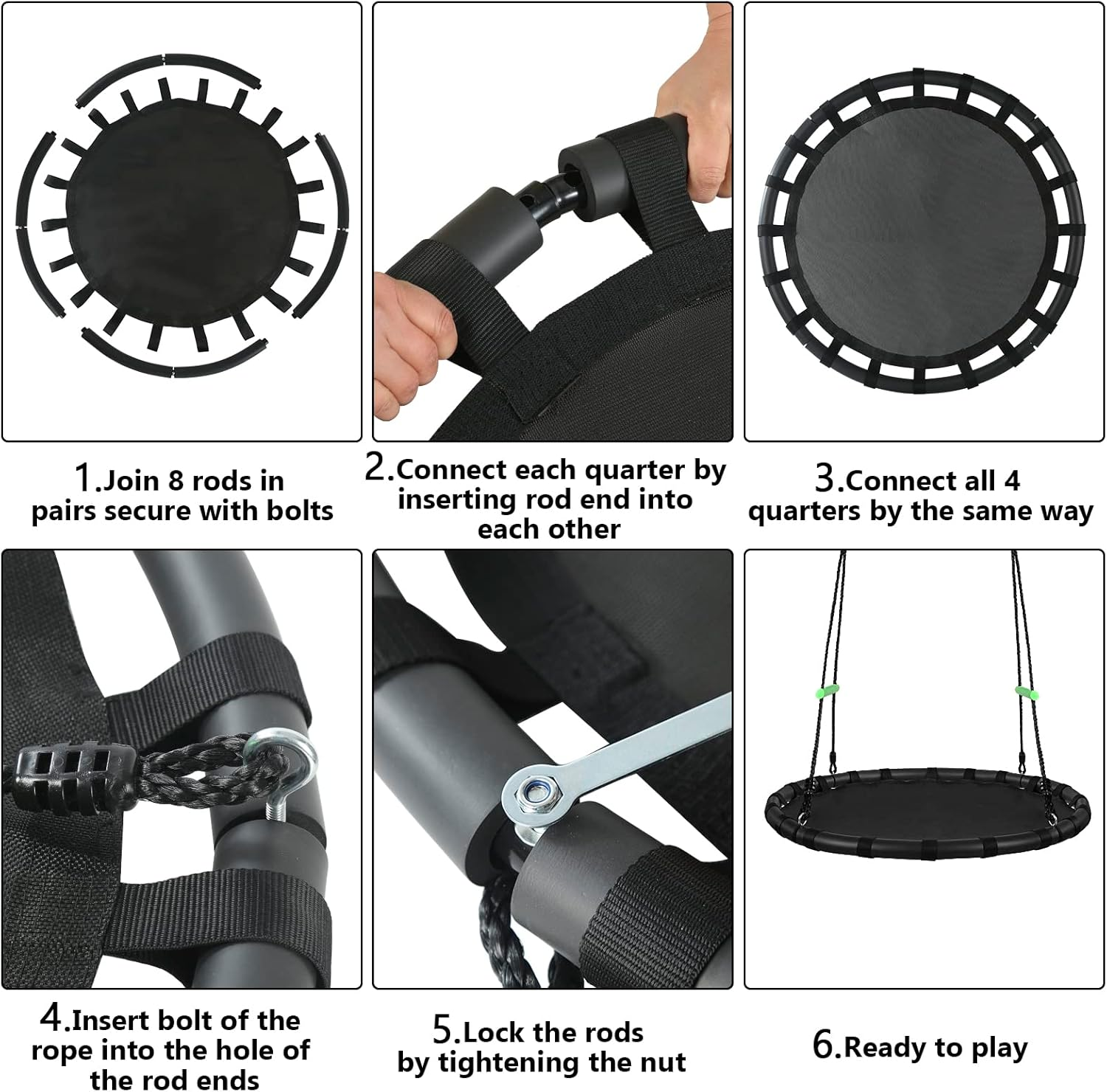 1.Join 8 rods in pairs secure with bolts

2.Connect each quarter by inserting rod end into each other

3.Connect all 4 quarters by the same way

4.Insert bolt of the rope into the hole of the rod ends

5.Lock the rods by tightening the nut

6.Ready to play