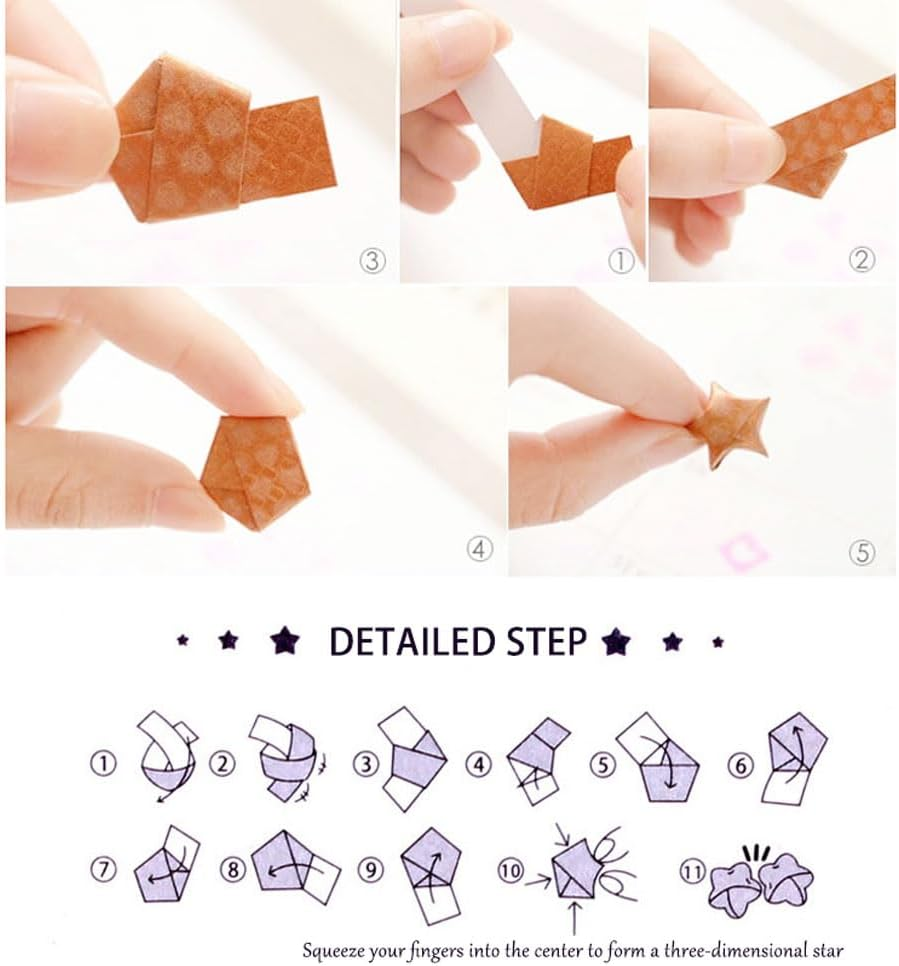 ③ ① ②

④ ⑤

DETAILED STEP

① ② ③ ④ ⑤ ⑥

⑦ ⑧ ⑨ ⑩ ⑪

Squeeze your fingers into the center to form a three-dimensional star