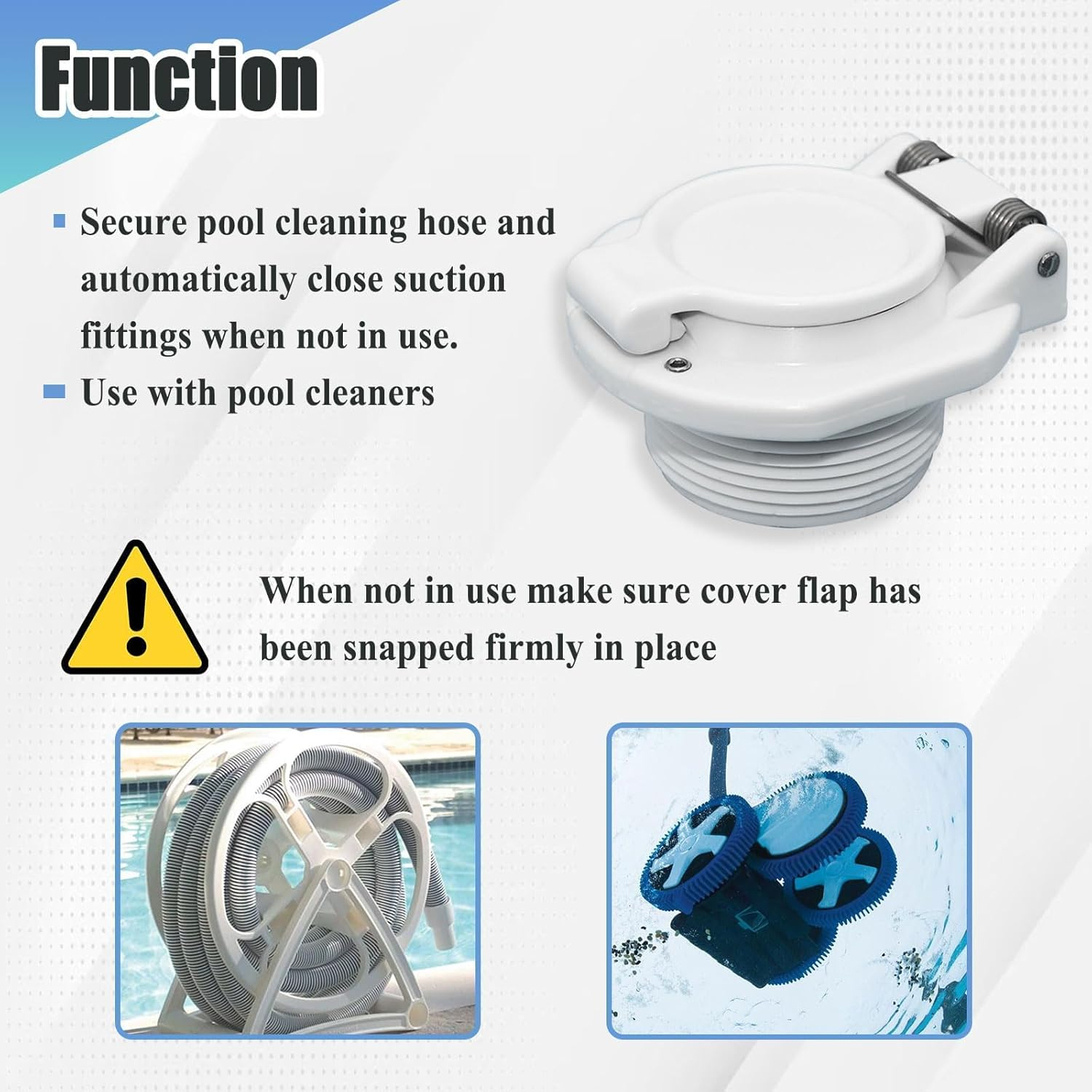 Function

Secure pool cleaning hose and automatically close suction fittings when not in use.

Use with pool cleaners

When not in use make sure cover flap has been snapped firmly in place