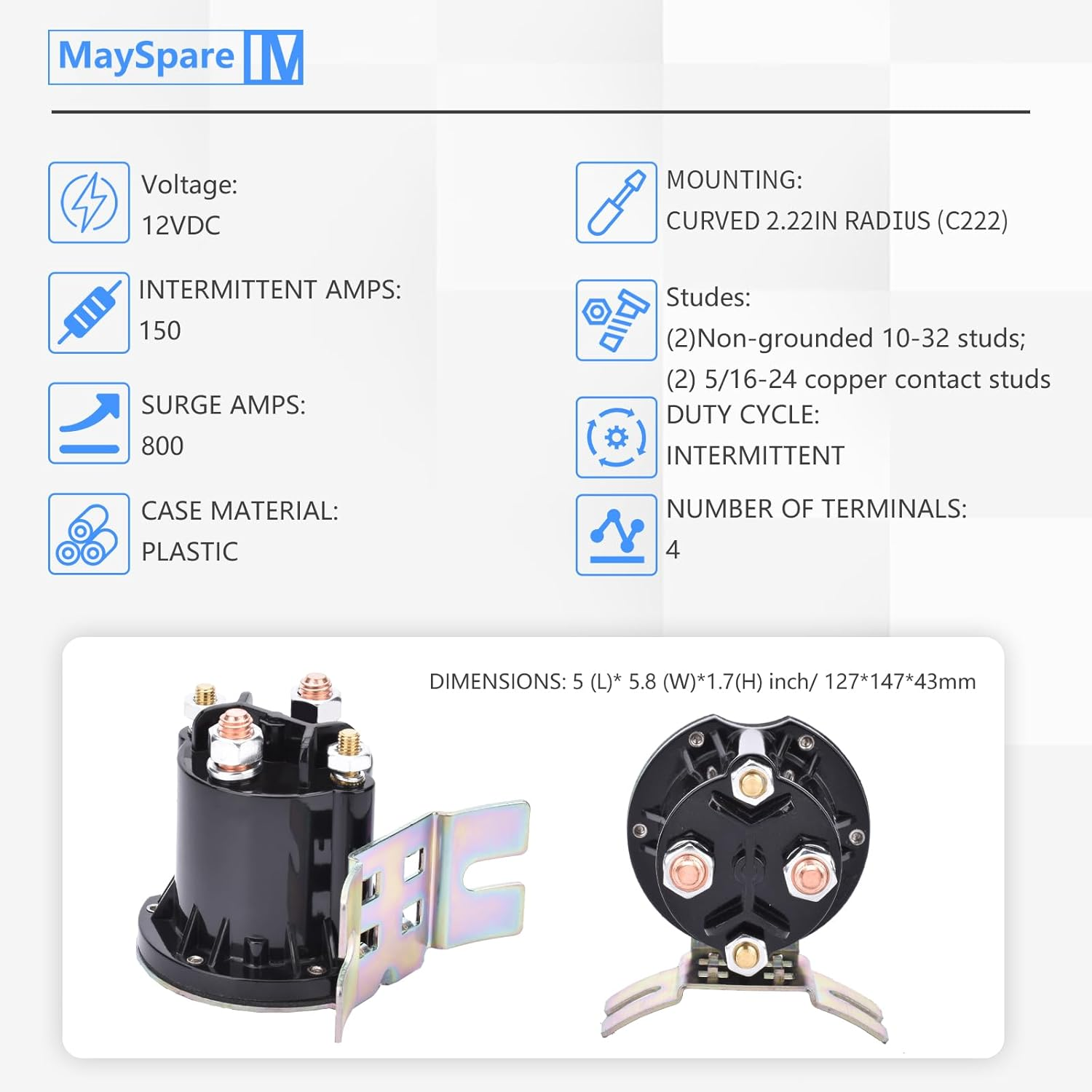 MaySpare M

Voltage:
12VDC

INTERMITTENT AMPS:
150

SURGE AMPS:
800

CASE MATERIAL:
PLASTIC

MOUNTING:
CURVED 2.22IN RADIUS (C222)

Studes:
(2)Non-grounded 10-32 studs;
(2) 5/16-24 copper contact studs

DUTY CYCLE:
INTERMITTENT

NUMBER OF TERMINALS:
4

DIMENSIONS: 5 (L)* 5.8 (W)*1.7(H) inch/ 127*147*43mm