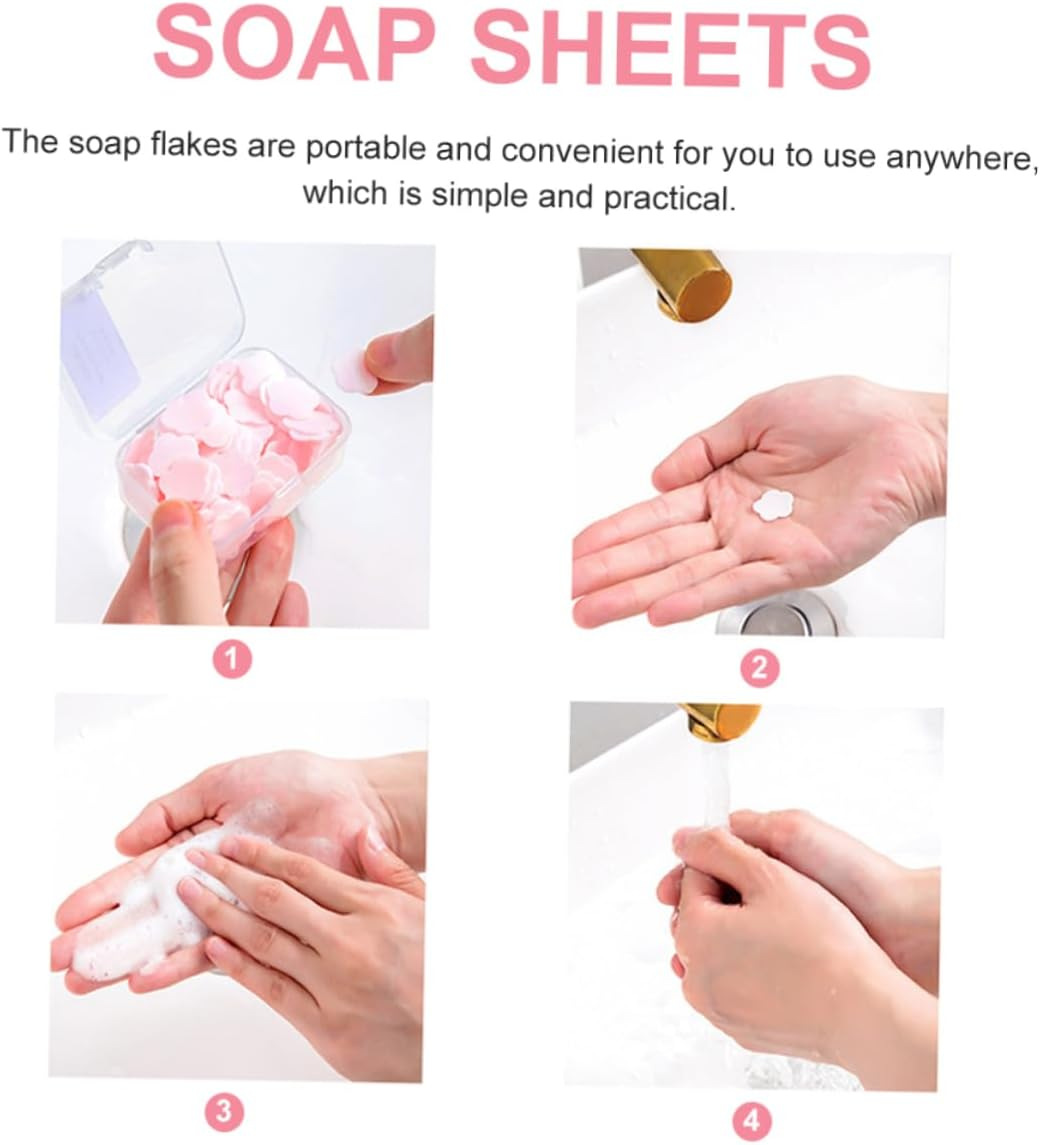 SOAP SHEETS

The soap flakes are portable and convenient for you to use anywhere, which is simple and practical.

1

2

3

4