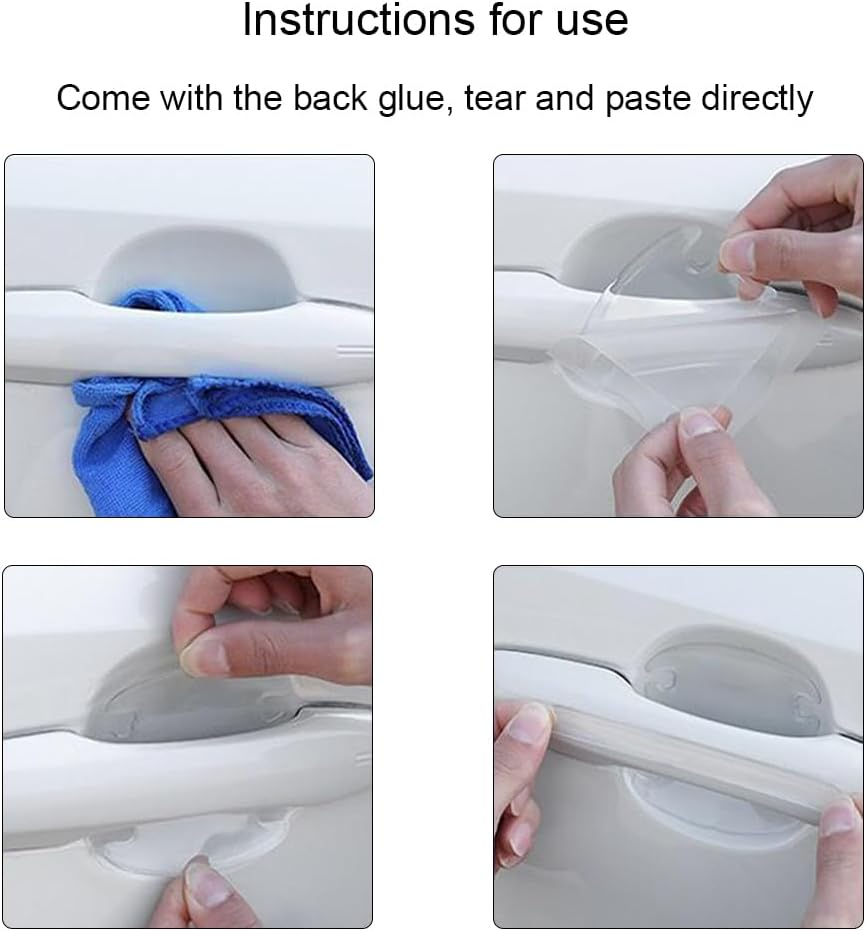 Instructions for use

Come with the back glue, tear and paste directly