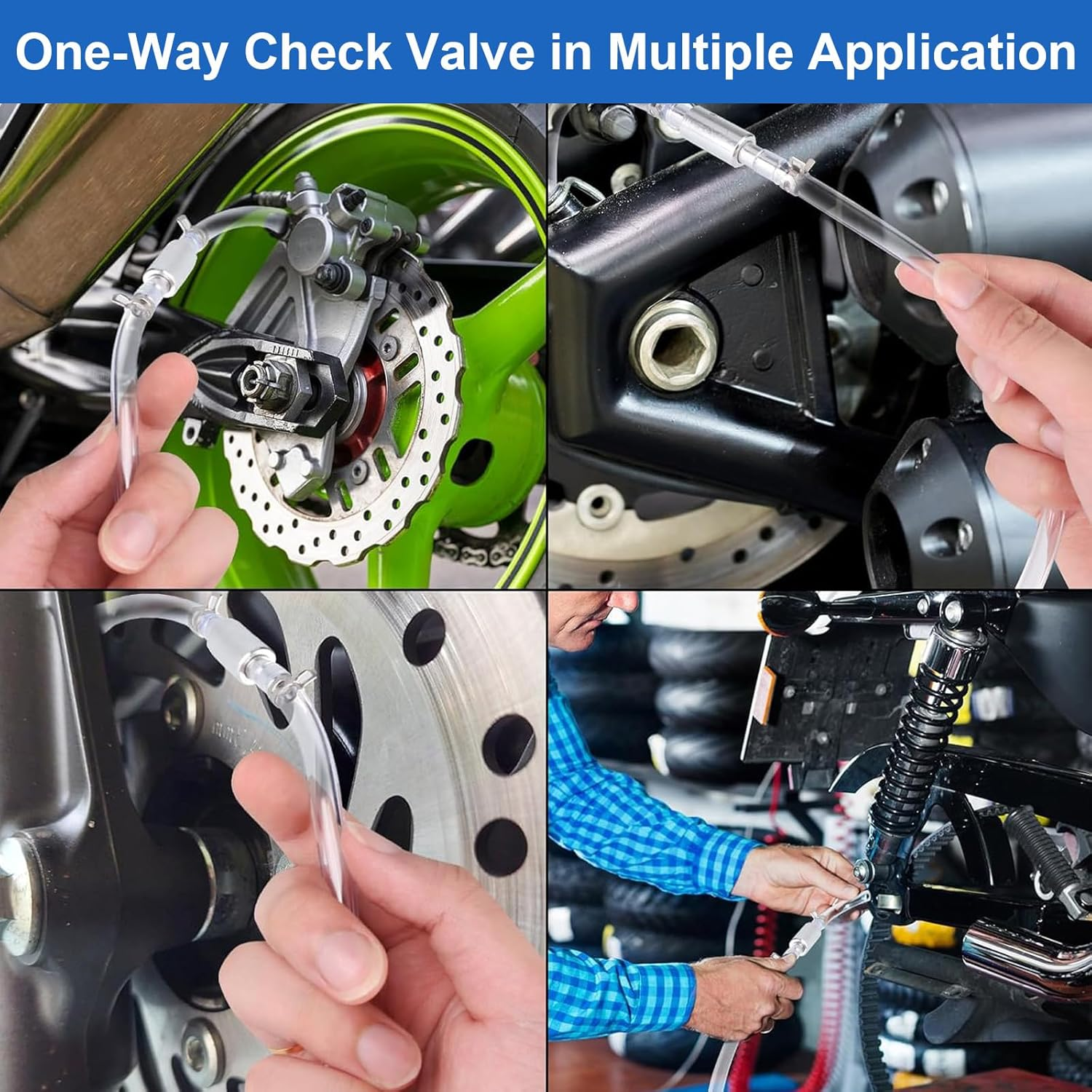 One-Way Check Valve in Multiple Application