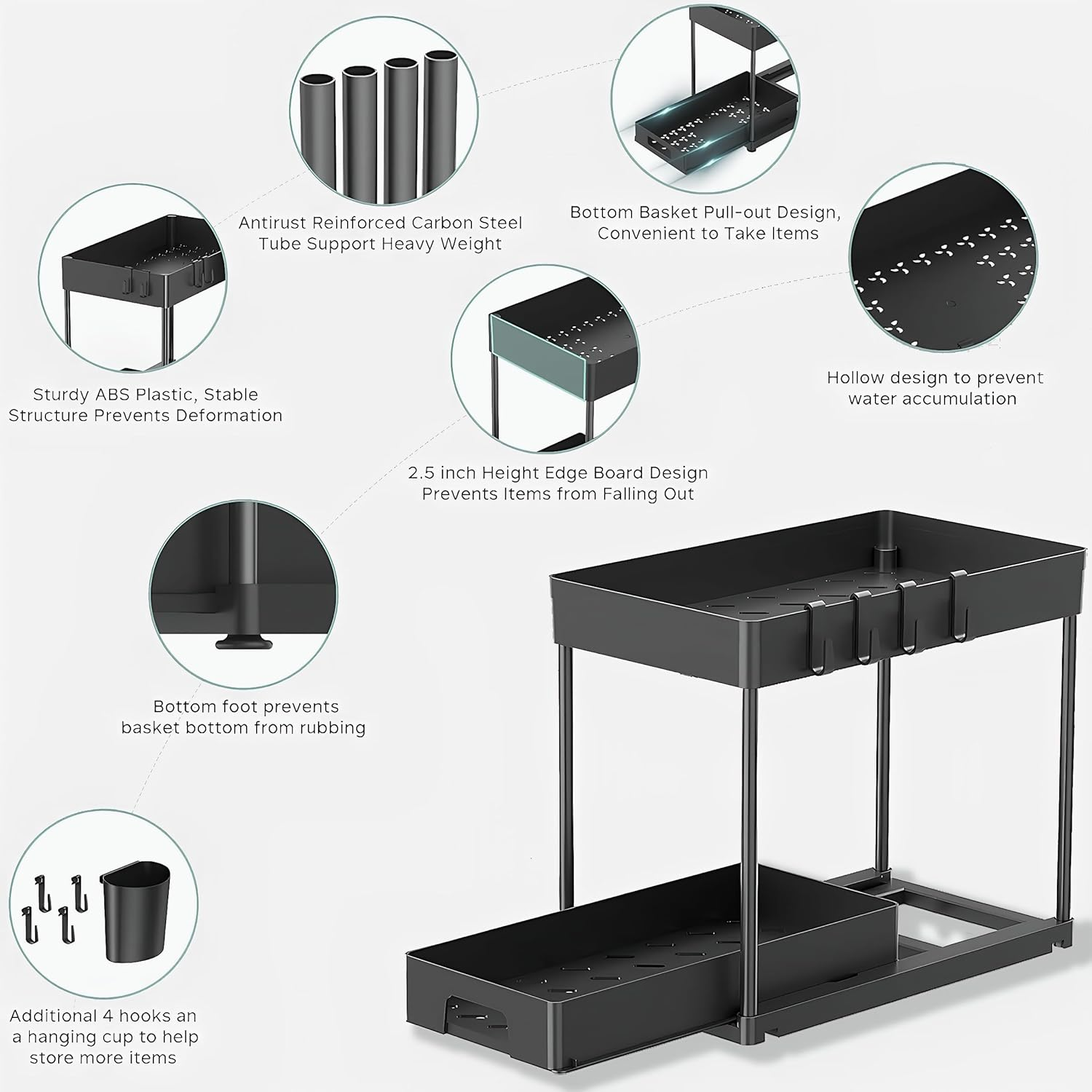 Antirust Reinforced Carbon Steel Tube Support Heavy Weight

Bottom Basket Pull-out Design, Convenient to Take Items

Sturdy ABS Plastic, Stable Structure Prevents Deformation

Hollow design to prevent water accumulation

2.5 inch Height Edge Board Design Prevents Items from Falling Out

Bottom foot prevents basket bottom from rubbing

Additional 4 hooks an a hanging cup to help store more items