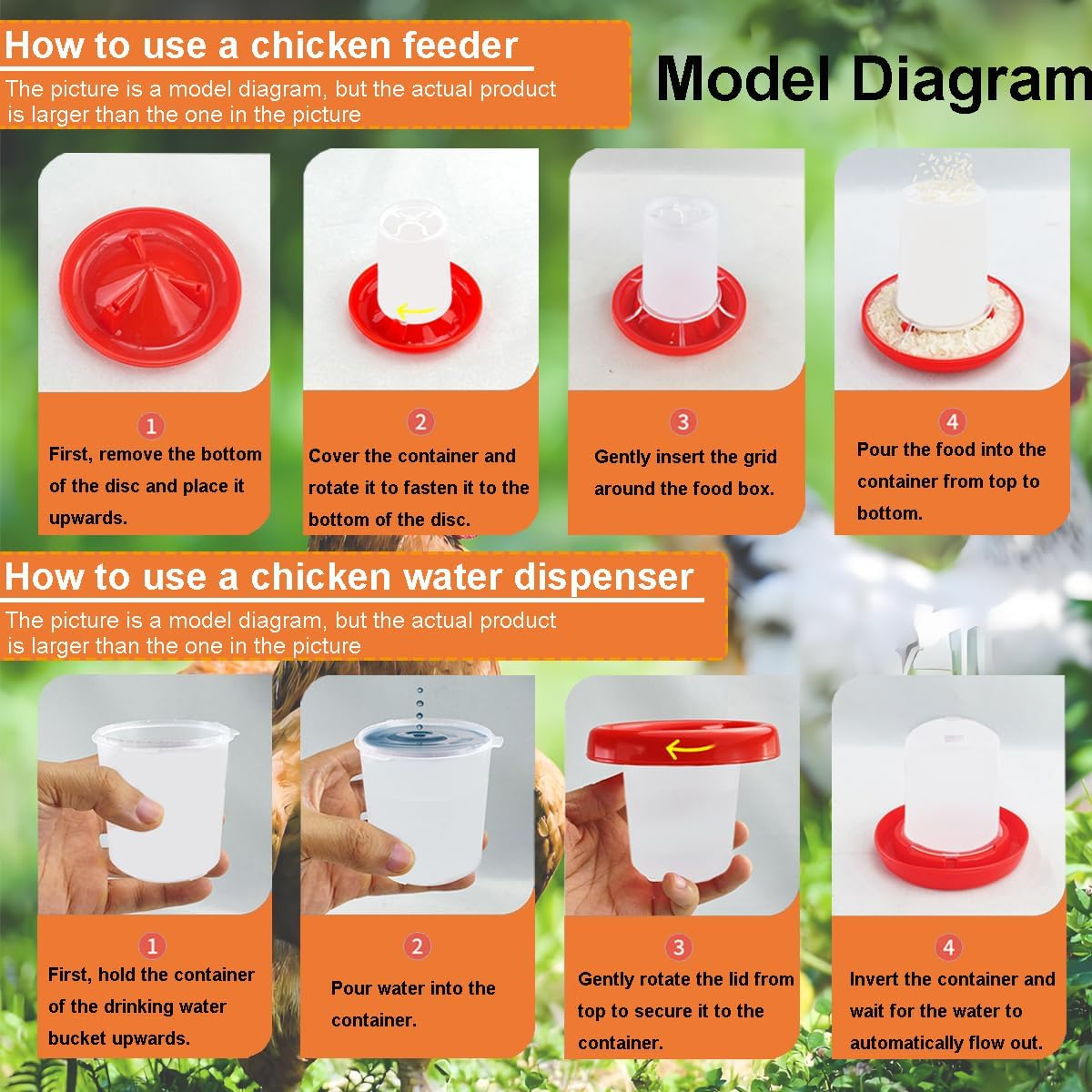 How to use a chicken feeder

The picture is a model diagram, but the actual product is larger than the one in the picture

Model Diagram

1
First, remove the bottom of the disc and place it upwards.

2
Cover the container and rotate it to fasten it to the bottom of the disc.

3
Gently insert the grid around the food box.

4
Pour the food into the container from top to bottom.

How to use a chicken water dispenser

The picture is a model diagram, but the actual product is larger than the one in the picture

1
First, hold the container of the drinking water bucket upwards.

2
Pour water into the container.

3
Gently rotate the lid from top to secure it to the container.

4
Invert the container and wait for the water to automatically flow out.