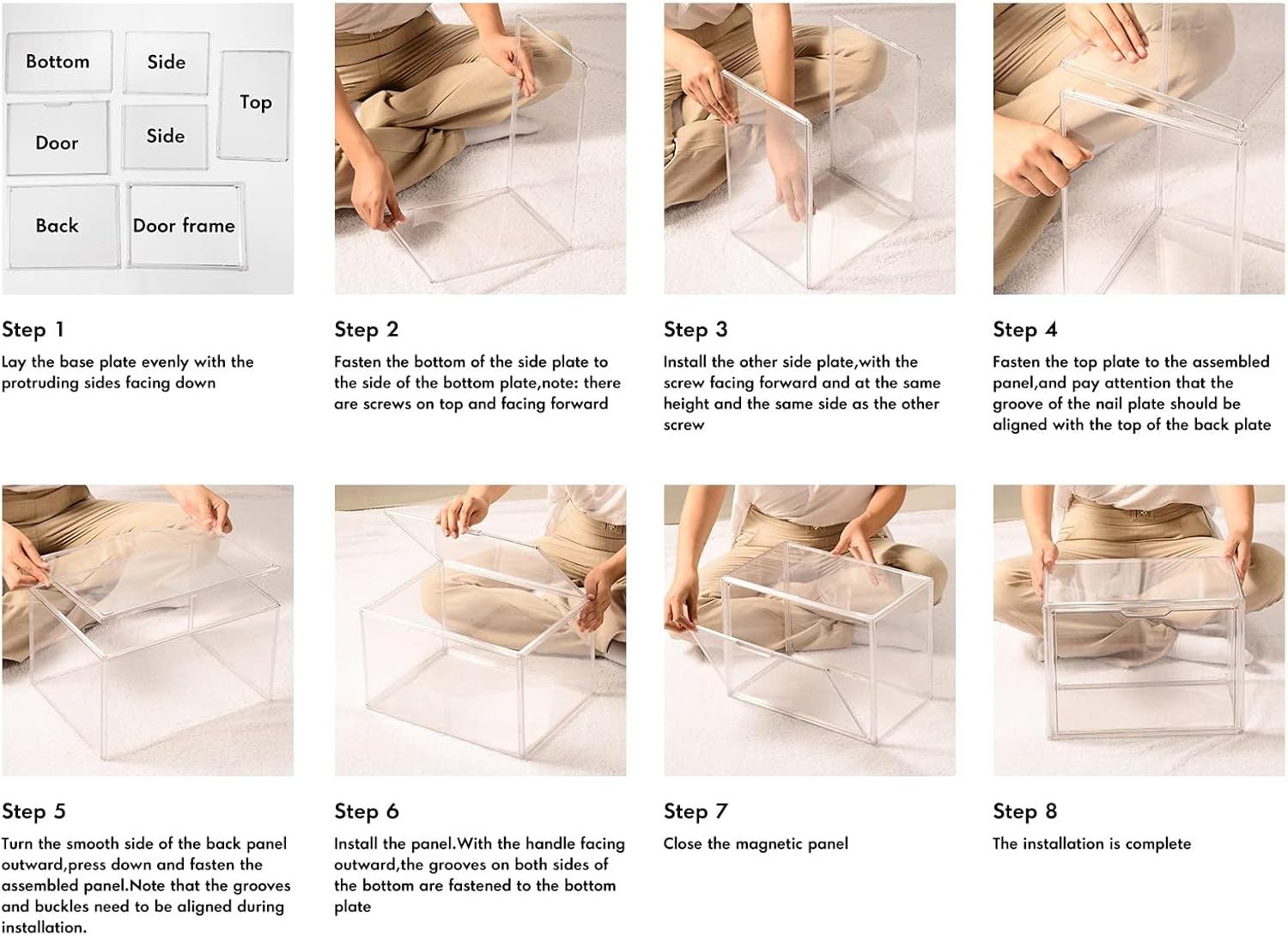 Bottom

Side

Top

Door

Side

Back

Door frame

Step 1

Lay the base plate evenly with the protruding sides facing down

Step 2

Fasten the bottom of the side plate to the side of the bottom plate,note: there are screws on top and facing forward

Step 3

Install the other side plate,with the screw facing forward and at the same height and the same side as the other screw

Step 4

Fasten the top plate to the assembled panel,and pay attention that the groove of the nail plate should be aligned with the top of the back plate

Step 5

Turn the smooth side of the back panel outward,press down and fasten the assembled panel.Note that the grooves and buckles need to be aligned during installation.

Step 6

Install the panel.With the handle facing outward,the grooves on both sides of the bottom are fastened to the bottom plate

Step 7

Close the magnetic panel

Step 8

The installation is complete